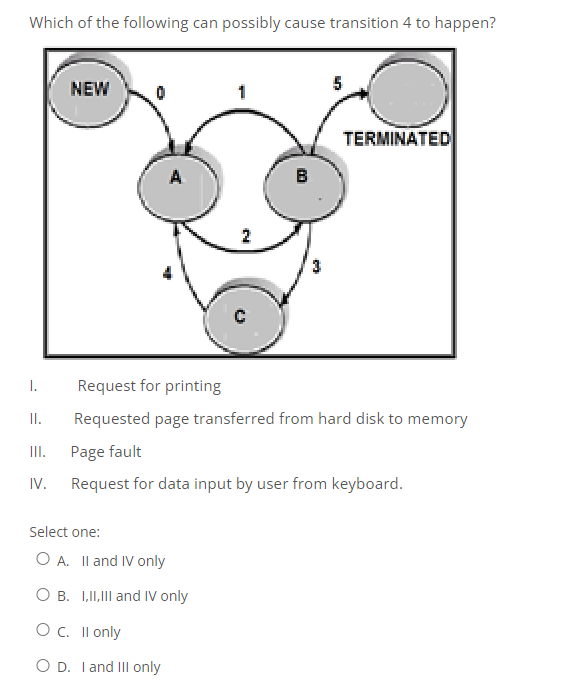 Which of the following can possibly cause transition 4 to happen?

NEW
0
1
5
TERMINATED
A
B
2
4
3
C

I. Request for printing

II. Requested page transferred from hard disk to memory

III. Page fault

IV. Request for data input by user from keyboard.

Select one:

A. II and IV only

B. I,II,III and IV only

C. II only

D. I and III only