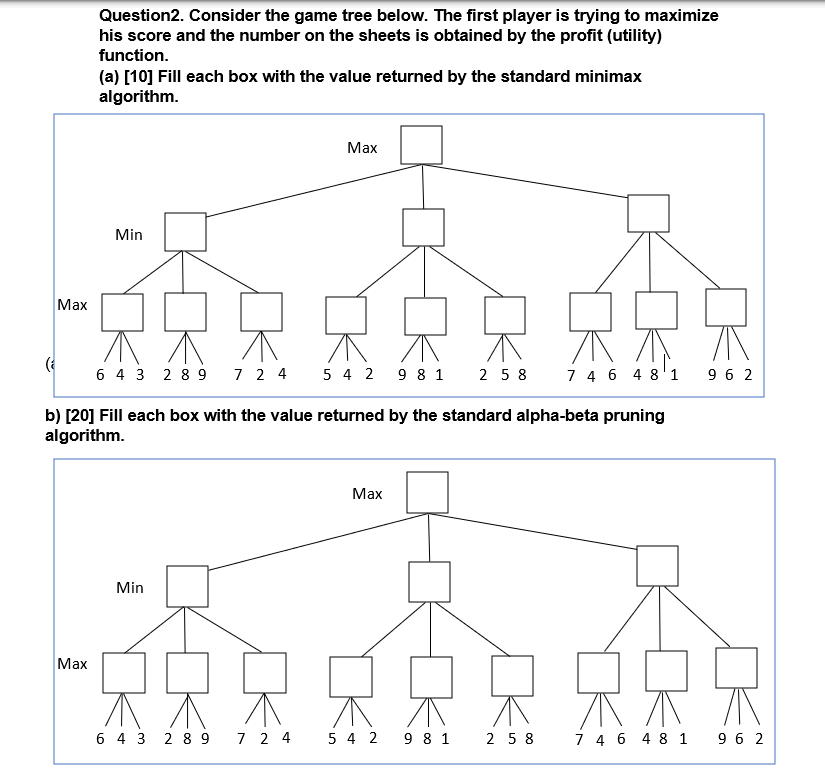 Question2. Consider the game tree below. The first player is trying to maximize his score and the number on the sheets is obtained by the profit (utility) function.
(a) [10] Fill each box with the value returned by the standard minimax algorithm.

Max

Min

Max

(a

6 4 3 2 8 9 7 2 4 5 4 2 9 8 1 2 5 8 7 4 6 4 8 1 9 6 2

b) [20] Fill each box with the value returned by the standard alpha-beta pruning algorithm.

Max

Min

Max

6 4 3 2 8 9 7 2 4 5 4 2 9 8 1 2 5 8 7 4 6 4 8 1 9 6 2