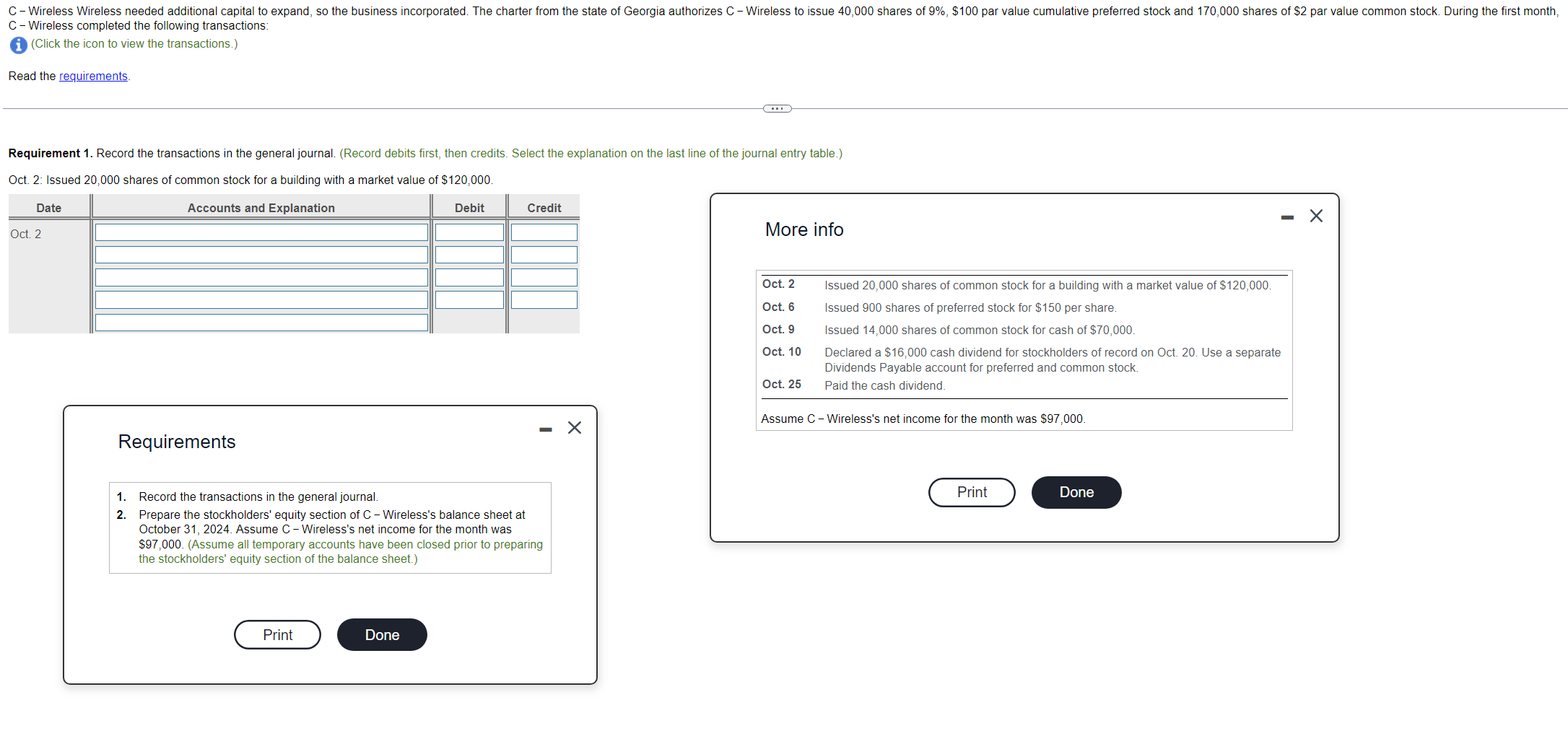 C – Wireless Wireless needed additional capital to expand, so the business incorporated. The charter from the state of Georgia authorizes C – Wireless to issue 40,000 shares of 9%, $100 par value cumulative preferred stock and 170,000 shares of $2 par value common stock. During the first month, C – Wireless completed the following transactions:

(Click the icon to view the transactions.)

Read the requirements.

Requirement 1. Record the transactions in the general journal. (Record debits first, then credits. Select the explanation on the last line of the journal entry table.)

Oct. 2: Issued 20,000 shares of common stock for a building with a market value of $120,000.

| Date | Accounts and Explanation | Debit | Credit |
|---|---|---|---|
| Oct. 2 | | | |
| | | | |
| | | | |
| | | | |
| | | | |

Requirements

1. Record the transactions in the general journal.
2. Prepare the stockholders' equity section of C – Wireless's balance sheet at October 31, 2024. Assume C – Wireless's net income for the month was $97,000. (Assume all temporary accounts have been closed prior to preparing the stockholders' equity section of the balance sheet.)

Print Done

More info

| | |
|---|---|
| Oct. 2 | Issued 20,000 shares of common stock for a building with a market value of $120,000. |
| Oct. 6 | Issued 900 shares of preferred stock for $150 per share. |
| Oct. 9 | Issued 14,000 shares of common stock for cash of $70,000. |
| Oct. 10 | Declared a $16,000 cash dividend for stockholders of record on Oct. 20. Use a separate Dividends Payable account for preferred and common stock. |
| Oct. 25 | Paid the cash dividend. |

Assume C – Wireless's net income for the month was $97,000.

Print Done