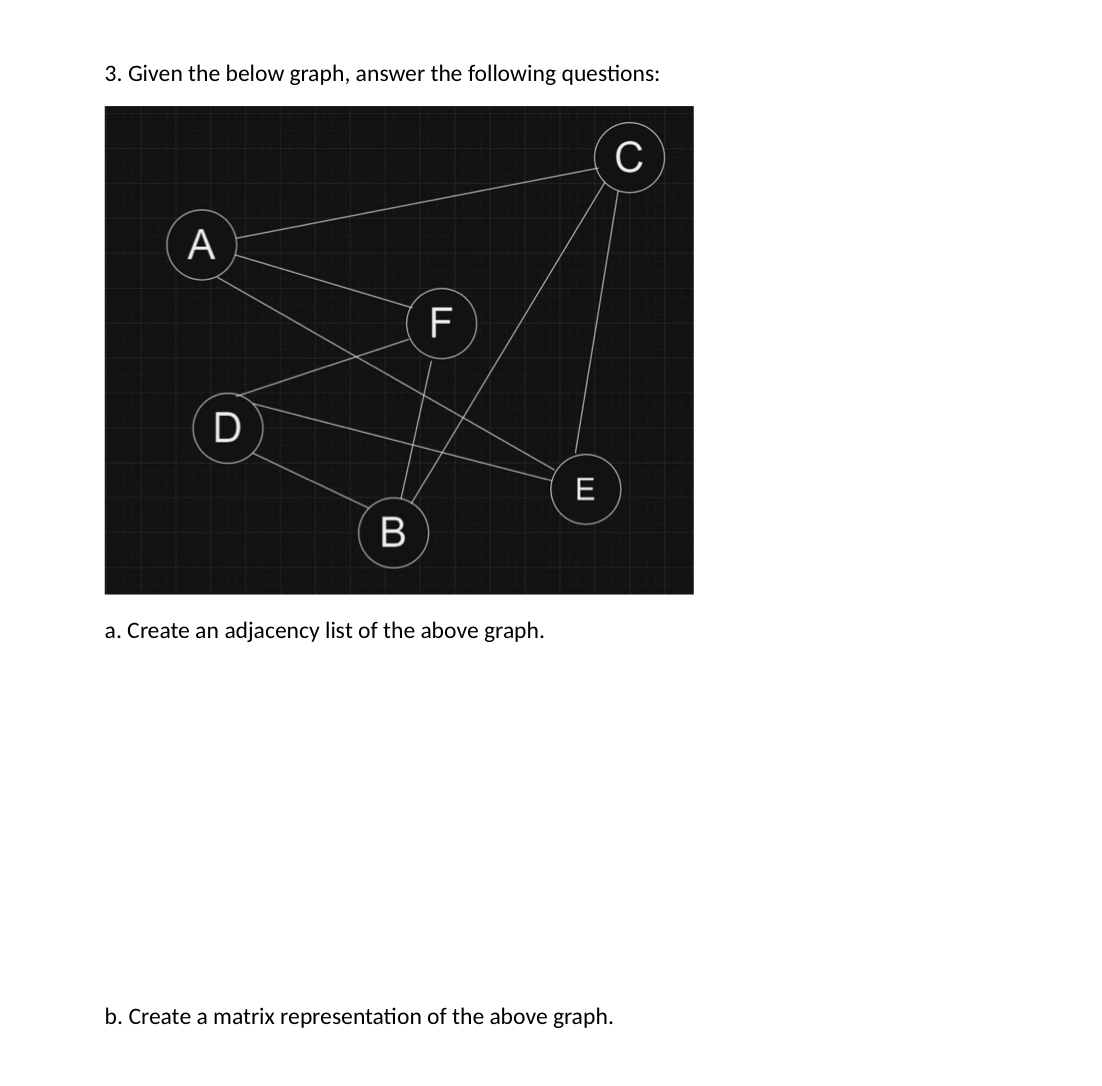 3. Given the below graph, answer the following questions:

C

A

F

D

E

B

a. Create an adjacency list of the above graph.

b. Create a matrix representation of the above graph.