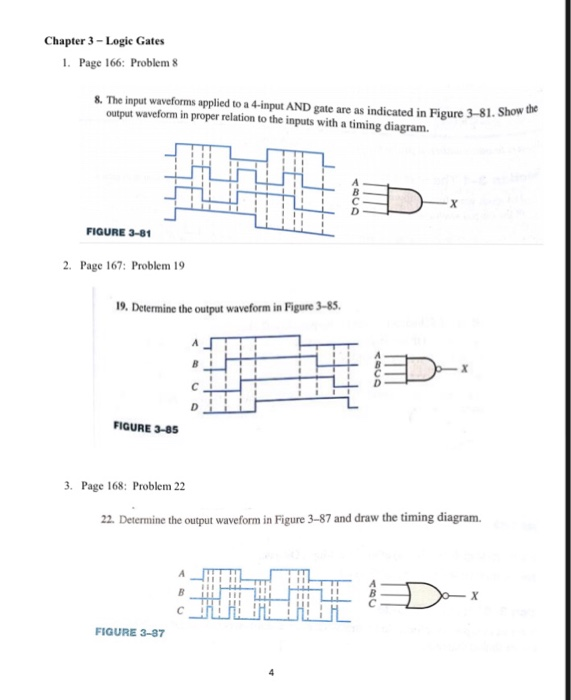 Chapter 3 – Logic Gates

1. Page 166: Problem 8

8. The input waveforms applied to a 4-input AND gate are as indicated in Figure 3–81. Show the output waveform in proper relation to the inputs with a timing diagram.

A
B
C
D
X

FIGURE 3–81

2. Page 167: Problem 19

19. Determine the output waveform in Figure 3–85.

A
B
C
D

A
B
C
D
X

FIGURE 3–85

3. Page 168: Problem 22

22. Determine the output waveform in Figure 3–87 and draw the timing diagram.

A
B
C

A
B
C
X

FIGURE 3–87

4