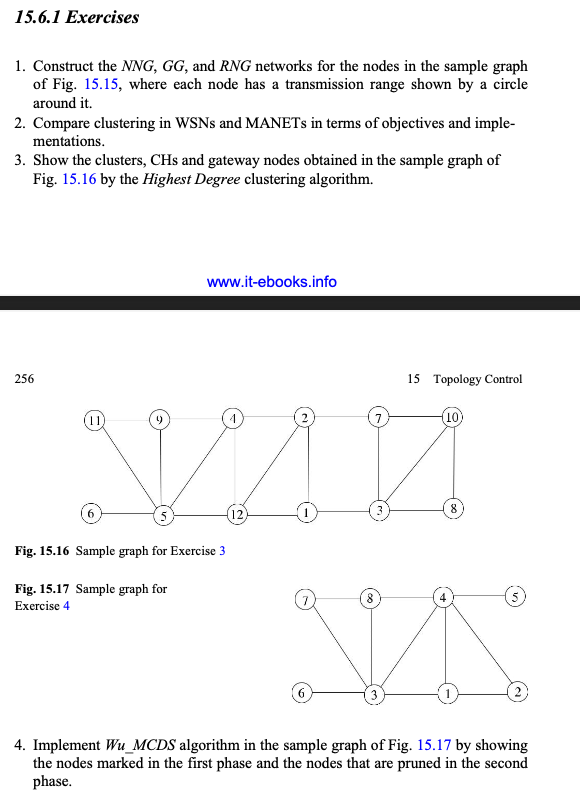 15.6.1 Exercises

1. Construct the NNG, GG, and RNG networks for the nodes in the sample graph of Fig. 15.15, where each node has a transmission range shown by a circle around it.
2. Compare clustering in WSNs and MANETs in terms of objectives and implementations.
3. Show the clusters, CHs and gateway nodes obtained in the sample graph of Fig. 15.16 by the Highest Degree clustering algorithm.

www.it-ebooks.info

256

15 Topology Control

11 9 4 2 7 10
6 5 12 1 3 8

Fig. 15.16 Sample graph for Exercise 3

Fig. 15.17 Sample graph for Exercise 4

7 8 4 5
6 3 1 2

4. Implement Wu_MCDS algorithm in the sample graph of Fig. 15.17 by showing the nodes marked in the first phase and the nodes that are pruned in the second phase.