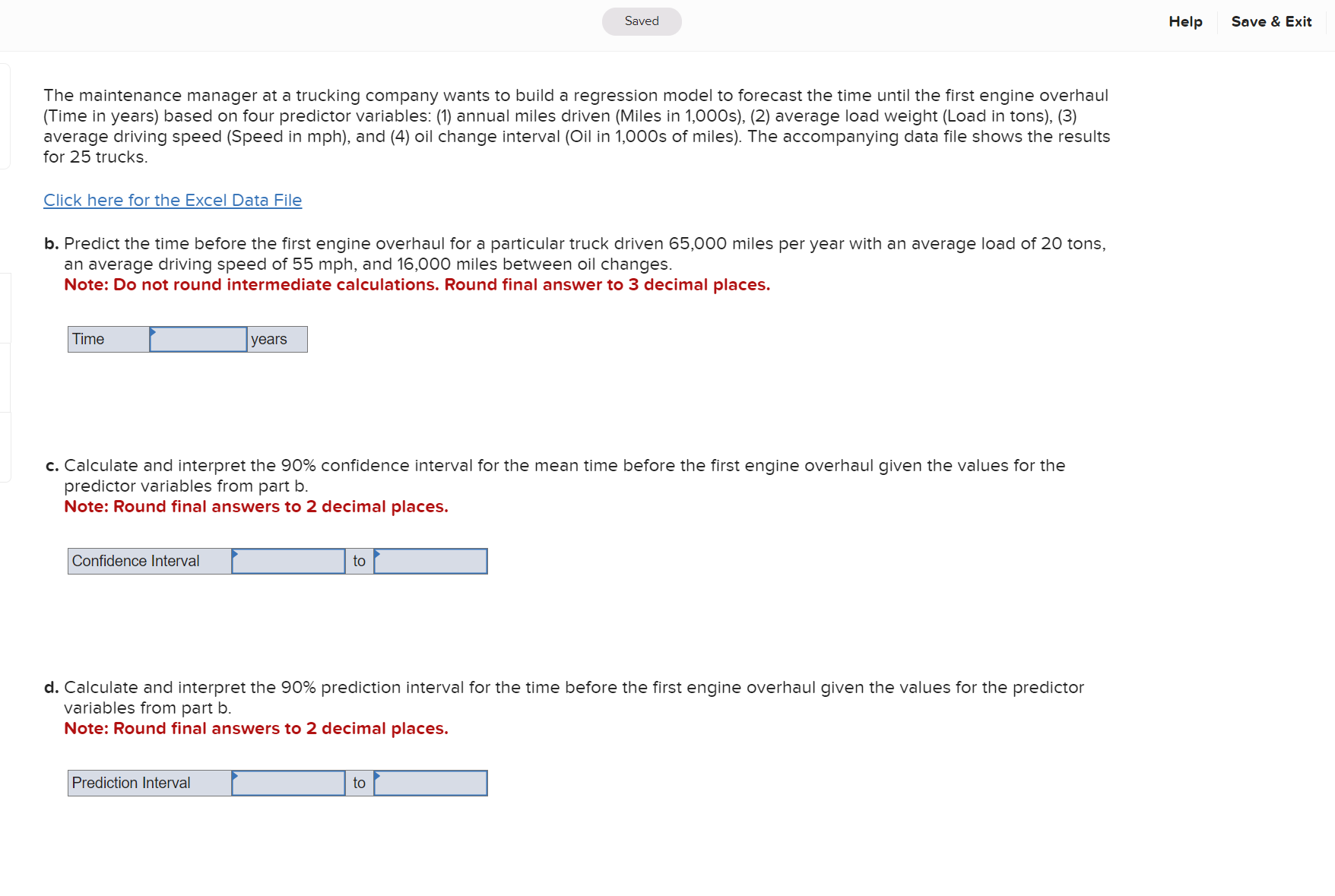 Saved

Help Save & Exit

The maintenance manager at a trucking company wants to build a regression model to forecast the time until the first engine overhaul (Time in years) based on four predictor variables: (1) annual miles driven (Miles in 1,000s), (2) average load weight (Load in tons), (3) average driving speed (Speed in mph), and (4) oil change interval (Oil in 1,000s of miles). The accompanying data file shows the results for 25 trucks.

Click here for the Excel Data File

b. Predict the time before the first engine overhaul for a particular truck driven 65,000 miles per year with an average load of 20 tons, an average driving speed of 55 mph, and 16,000 miles between oil changes.
Note: Do not round intermediate calculations. Round final answer to 3 decimal places.

| Time | | years |
|---|---|---|

c. Calculate and interpret the 90% confidence interval for the mean time before the first engine overhaul given the values for the predictor variables from part b.
Note: Round final answers to 2 decimal places.

| Confidence Interval | | to | |
|---|---|---|---|

d. Calculate and interpret the 90% prediction interval for the time before the first engine overhaul given the values for the predictor variables from part b.
Note: Round final answers to 2 decimal places.

| Prediction Interval | | to | |
|---|---|---|---|