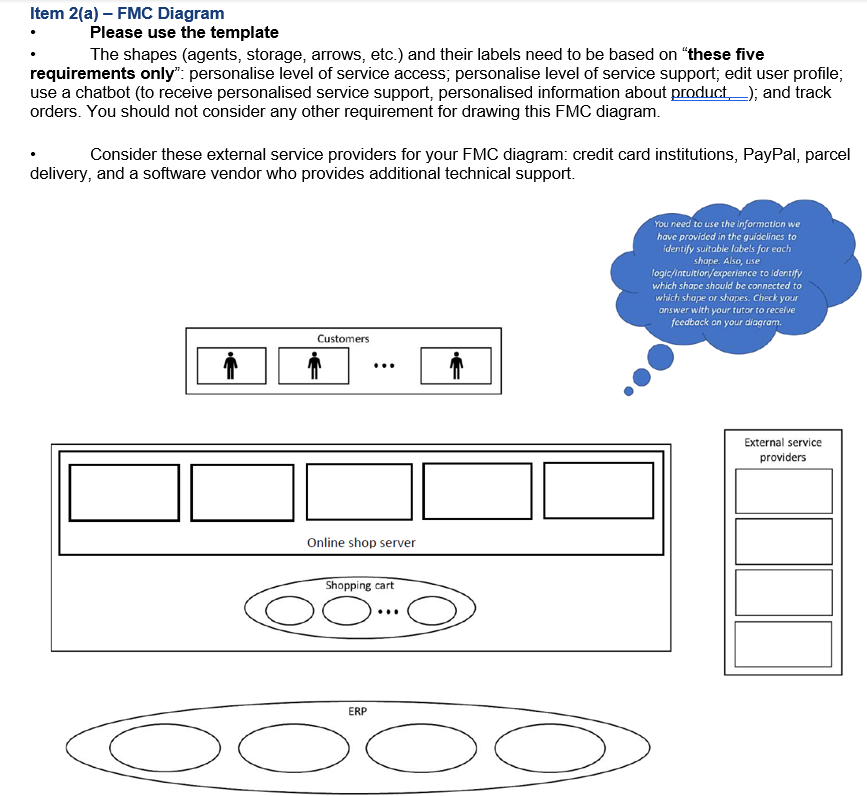 Item 2(a) – FMC Diagram

• Please use the template

• The shapes (agents, storage, arrows, etc.) and their labels need to be based on "these five requirements only": personalise level of service access; personalise level of service support; edit user profile; use a chatbot (to receive personalised service support, personalised information about product, ); and track orders. You should not consider any other requirement for drawing this FMC diagram.

• Consider these external service providers for your FMC diagram: credit card institutions, PayPal, parcel delivery, and a software vendor who provides additional technical support.

You need to use the information we have provided in the guidelines to identify suitable labels for each shape. Also, use logic/intuition/experience to identify which shape should be connected to which shape or shapes. Check your answer with your tutor to receive feedback on your diagram.

Customers

...

External service providers

Online shop server

Shopping cart

...

ERP