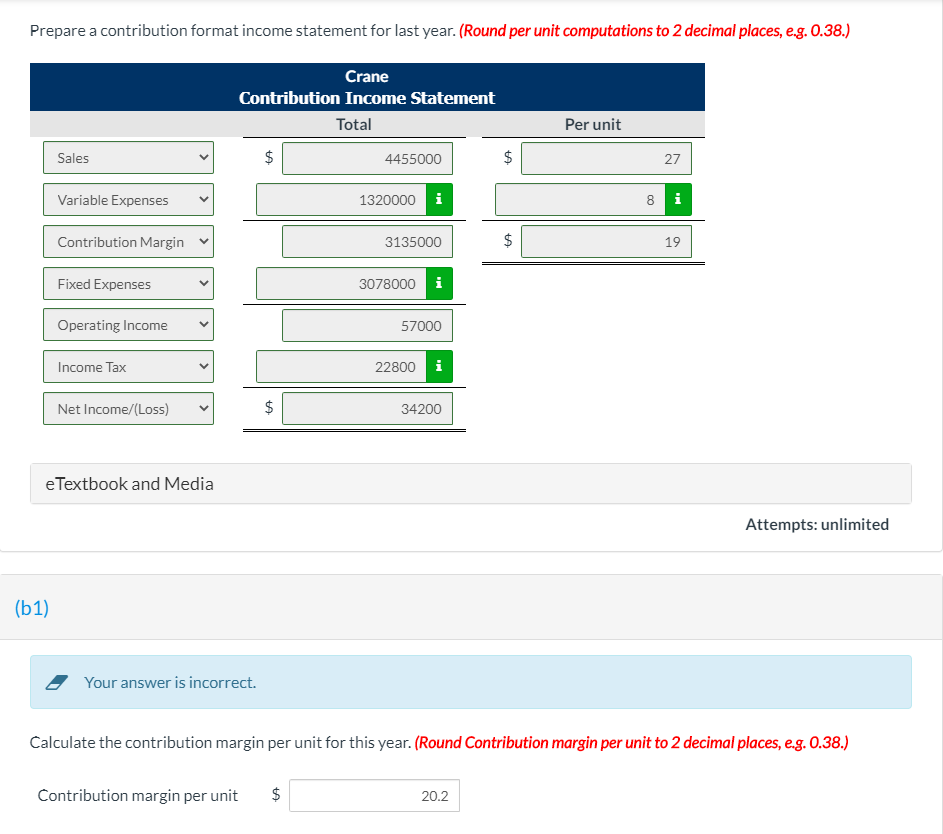 Prepare a contribution format income statement for last year. (Round per unit computations to 2 decimal places, e.g. 0.38.)

Crane
Contribution Income Statement

| | Total | Per unit |
|---|---|---|
| Sales | \$ 4455000 | \$ 27 |
| Variable Expenses | 1320000 i | 8 i |
| Contribution Margin | 3135000 | \$ 19 |
| Fixed Expenses | 3078000 i | |
| Operating Income | 57000 | |
| Income Tax | 22800 i | |
| Net Income/(Loss) | \$ 34200 | |

eTextbook and Media

Attempts: unlimited

(b1)

Your answer is incorrect.

Calculate the contribution margin per unit for this year. (Round Contribution margin per unit to 2 decimal places, e.g. 0.38.)

Contribution margin per unit \$ 20.2