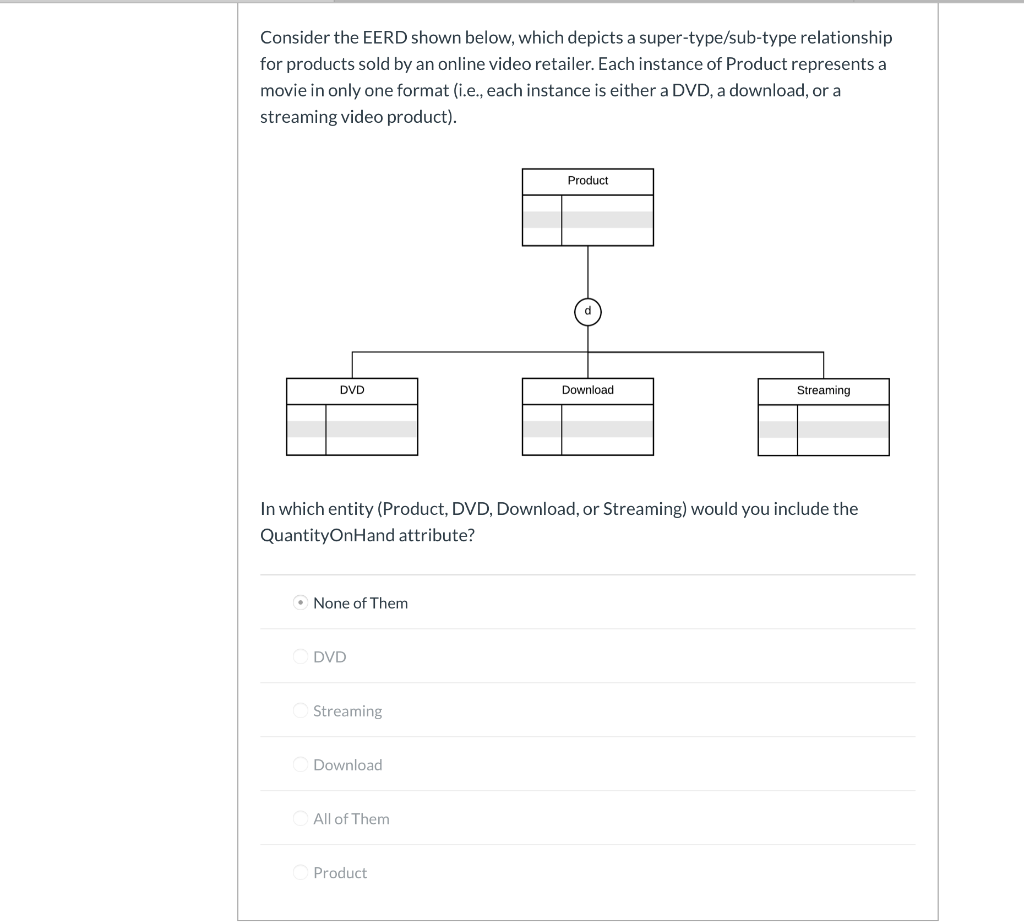 Consider the EERD shown below, which depicts a super-type/sub-type relationship for products sold by an online video retailer. Each instance of Product represents a movie in only one format (i.e., each instance is either a DVD, a download, or a streaming video product).

Product

d

DVD

Download

Streaming

In which entity (Product, DVD, Download, or Streaming) would you include the QuantityOnHand attribute?

None of Them

DVD

Streaming

Download

All of Them

Product