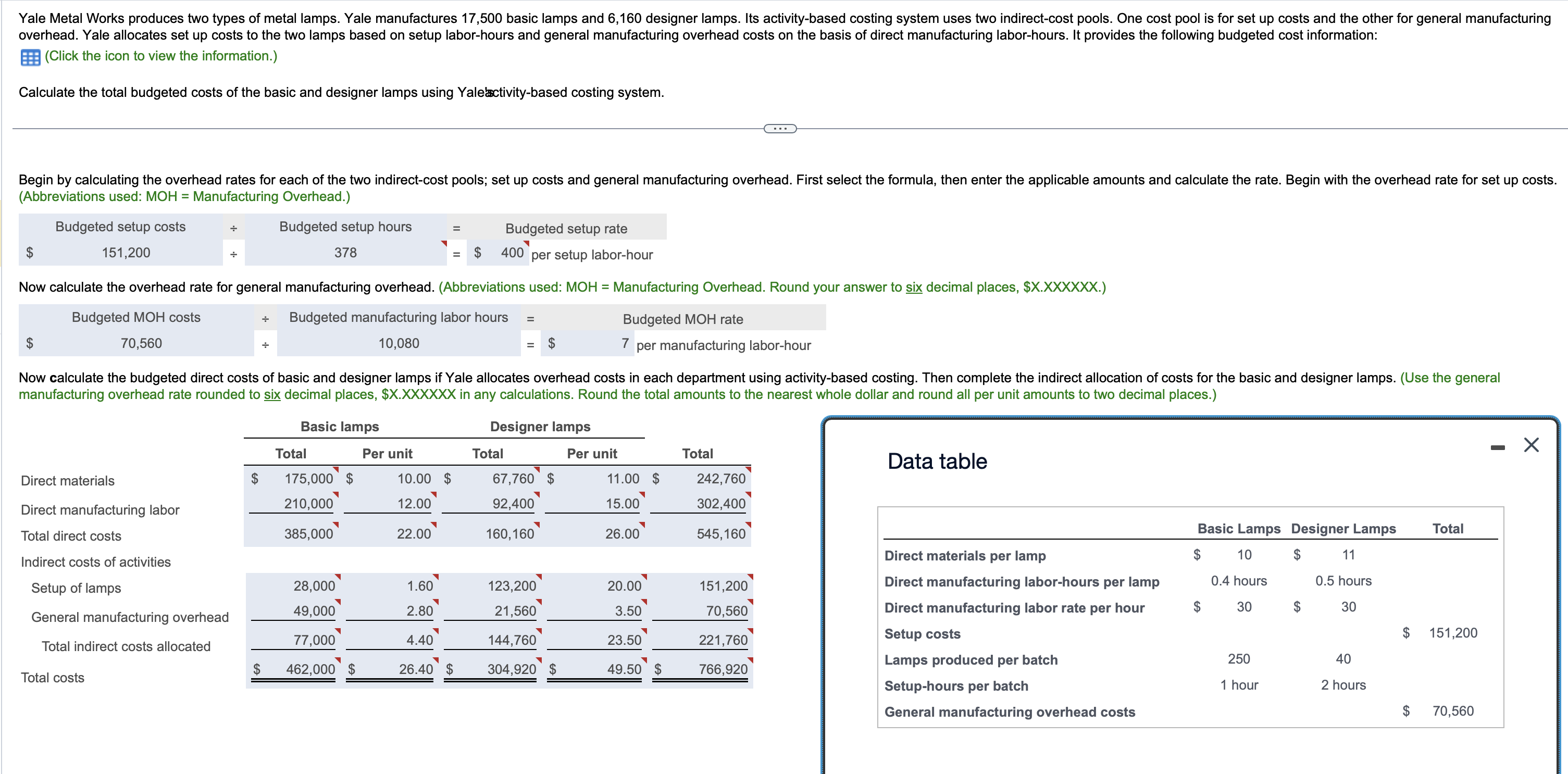 Yale Metal Works produces two types of metal lamps. Yale manufactures 17,500 basic lamps and 6,160 designer lamps. Its activity-based costing system uses two indirect-cost pools. One cost pool is for set up costs and the other for general manufacturing overhead. Yale allocates set up costs to the two lamps based on setup labor-hours and general manufacturing overhead costs on the basis of direct manufacturing labor-hours. It provides the following budgeted cost information:
(Click the icon to view the information.)

Calculate the total budgeted costs of the basic and designer lamps using Yale's activity-based costing system.

Begin by calculating the overhead rates for each of the two indirect-cost pools; set up costs and general manufacturing overhead. First select the formula, then enter the applicable amounts and calculate the rate. Begin with the overhead rate for set up costs. (Abbreviations used: MOH = Manufacturing Overhead.)

| Budgeted setup costs | ÷ | Budgeted setup hours | = | Budgeted setup rate |
|---|---|---|---|---|
| $ 151,200 | ÷ | 378 | = | $ 400 per setup labor-hour |

Now calculate the overhead rate for general manufacturing overhead. (Abbreviations used: MOH = Manufacturing Overhead. Round your answer to six decimal places, $X.XXXXXX.)

| Budgeted MOH costs | ÷ | Budgeted manufacturing labor hours | = | Budgeted MOH rate |
|---|---|---|---|---|
| $ 70,560 | ÷ | 10,080 | = | $ 7 per manufacturing labor-hour |

Now calculate the budgeted direct costs of basic and designer lamps if Yale allocates overhead costs in each department using activity-based costing. Then complete the indirect allocation of costs for the basic and designer lamps. (Use the general manufacturing overhead rate rounded to six decimal places, $X.XXXXXX in any calculations. Round the total amounts to the nearest whole dollar and round all per unit amounts to two decimal places.)

| | Basic lamps Total | Basic lamps Per unit | Designer lamps Total | Designer lamps Per unit | Total |
|---|---|---|---|---|---|
| Direct materials | $ 175,000 | $ 10.00 | $ 67,760 | $ 11.00 | $ 242,760 |
| Direct manufacturing labor | 210,000 | 12.00 | 92,400 | 15.00 | 302,400 |
| Total direct costs | 385,000 | 22.00 | 160,160 | 26.00 | 545,160 |
| Indirect costs of activities | | | | | |
| Setup of lamps | 28,000 | 1.60 | 123,200 | 20.00 | 151,200 |
| General manufacturing overhead | 49,000 | 2.80 | 21,560 | 3.50 | 70,560 |
| Total indirect costs allocated | 77,000 | 4.40 | 144,760 | 23.50 | 221,760 |
| Total costs | $ 462,000 | $ 26.40 | $ 304,920 | $ 49.50 | $ 766,920 |

Data table

| | Basic Lamps | Designer Lamps | Total |
|---|---|---|---|
| Direct materials per lamp | $ 10 | $ 11 | |
| Direct manufacturing labor-hours per lamp | 0.4 hours | 0.5 hours | |
| Direct manufacturing labor rate per hour | $ 30 | $ 30 | |
| Setup costs | | | $ 151,200 |
| Lamps produced per batch | 250 | 40 | |
| Setup-hours per batch | 1 hour | 2 hours | |
| General manufacturing overhead costs | | | $ 70,560 |