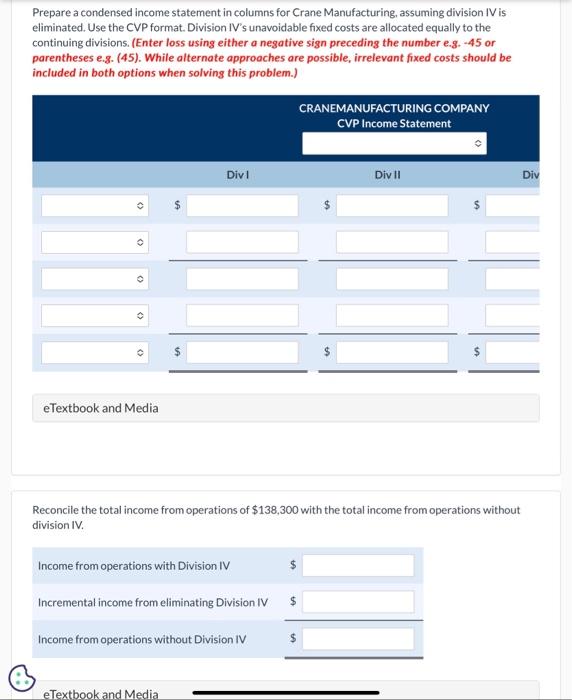 Prepare a condensed income statement in columns for Crane Manufacturing, assuming division IV is eliminated. Use the CVP format. Division IV's unavoidable fixed costs are allocated equally to the continuing divisions. (Enter loss using either a negative sign preceding the number e.g. -45 or parentheses e.g. (45). While alternate approaches are possible, irrelevant fixed costs should be included in both options when solving this problem.)

CRANEMANUFACTURING COMPANY
CVP Income Statement

| | Div I | Div II | Div |
|---|---|---|---|
| | $ | $ | $ |
| | | | |
| | | | |
| | | | |
| | $ | $ | $ |

eTextbook and Media

Reconcile the total income from operations of $138,300 with the total income from operations without division IV.

| | |
|---|---|
| Income from operations with Division IV | $ |
| Incremental income from eliminating Division IV | $ |
| Income from operations without Division IV | $ |

eTextbook and Media