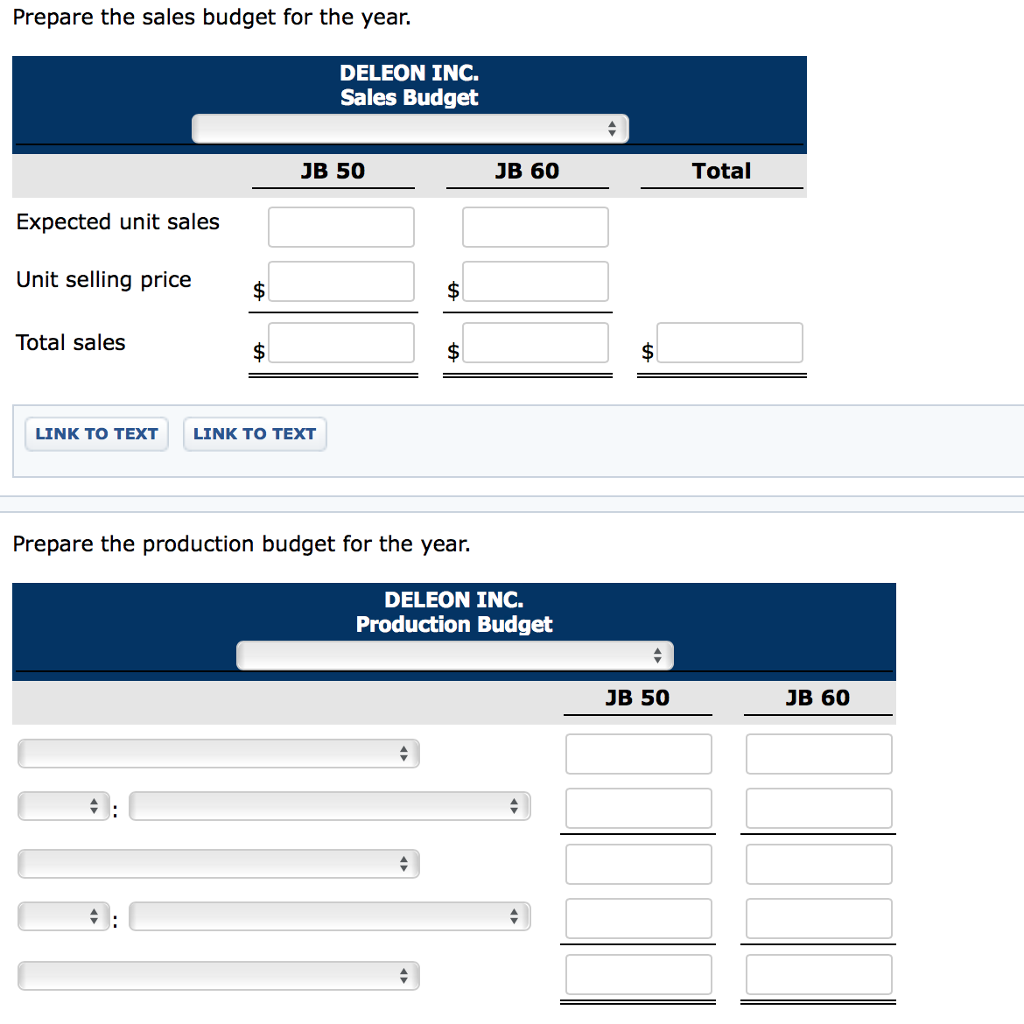 Prepare the sales budget for the year.

DELEON INC.
Sales Budget

| | JB 50 | JB 60 | Total |
|---|---|---|---|
| Expected unit sales | | | |
| Unit selling price | $ | $ | |
| Total sales | $ | $ | $ |

LINK TO TEXT LINK TO TEXT

Prepare the production budget for the year.

DELEON INC.
Production Budget

| | JB 50 | JB 60 |
|---|---|---|
| | | |
| : | | |
| | | |
| : | | |
| | | |