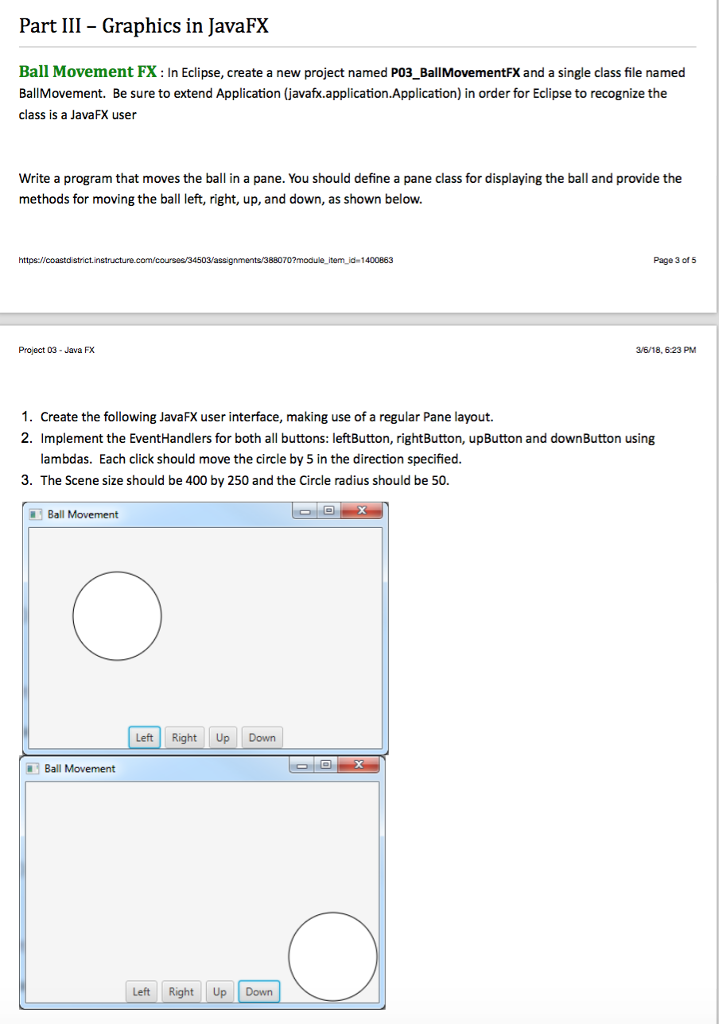 Part III – Graphics in JavaFX

Ball Movement FX : In Eclipse, create a new project named P03_BallMovementFX and a single class file named BallMovement. Be sure to extend Application (javafx.application.Application) in order for Eclipse to recognize the class is a JavaFX user

Write a program that moves the ball in a pane. You should define a pane class for displaying the ball and provide the methods for moving the ball left, right, up, and down, as shown below.

https://coastdistrict.instructure.com/courses/34503/assignments/388070?module_item_id=1400863

Page 3 of 5

Project 03 - Java FX

3/6/18, 6:23 PM

1. Create the following JavaFX user interface, making use of a regular Pane layout.
2. Implement the EventHandlers for both all buttons: leftButton, rightButton, upButton and downButton using lambdas. Each click should move the circle by 5 in the direction specified.
3. The Scene size should be 400 by 250 and the Circle radius should be 50.

Ball Movement

Left Right Up Down

Ball Movement

Left Right Up Down