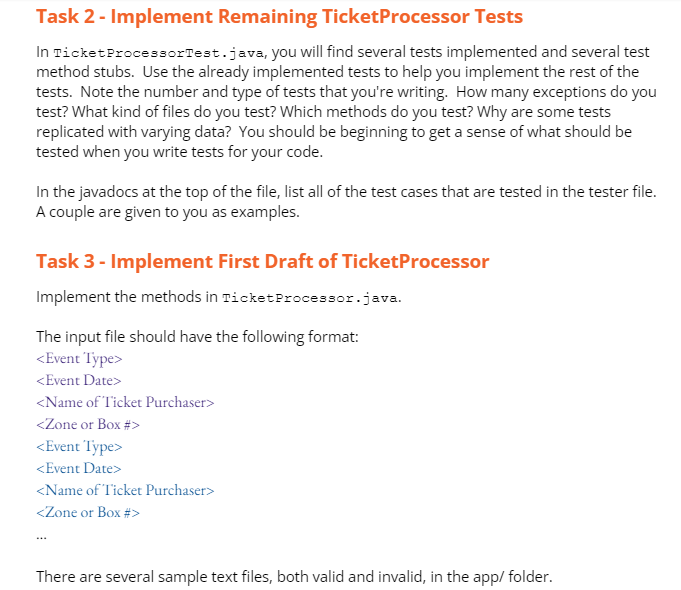 Task 2 - Implement Remaining TicketProcessor Tests

In TicketProcessorTest.java, you will find several tests implemented and several test method stubs. Use the already implemented tests to help you implement the rest of the tests. Note the number and type of tests that you're writing. How many exceptions do you test? What kind of files do you test? Which methods do you test? Why are some tests replicated with varying data? You should be beginning to get a sense of what should be tested when you write tests for your code.

In the javadocs at the top of the file, list all of the test cases that are tested in the tester file. A couple are given to you as examples.

Task 3 - Implement First Draft of TicketProcessor

Implement the methods in TicketProcessor.java.

The input file should have the following format:
<Event Type>
<Event Date>
<Name of Ticket Purchaser>
<Zone or Box #>
<Event Type>
<Event Date>
<Name of Ticket Purchaser>
<Zone or Box #>
...

There are several sample text files, both valid and invalid, in the app/ folder.