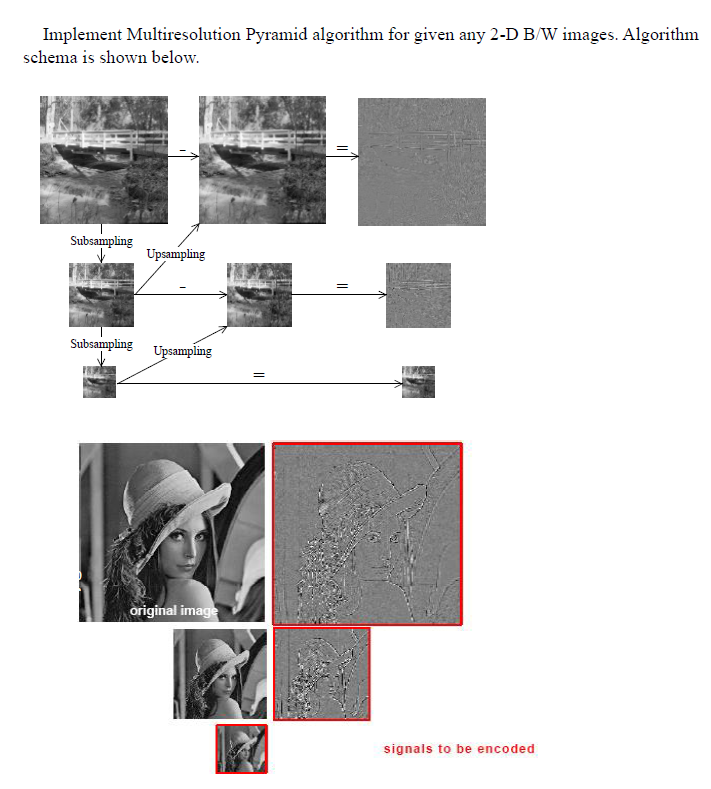 Implement Multiresolution Pyramid algorithm for given any 2-D B/W images. Algorithm schema is shown below.

-

=

Subsampling

Upsampling

-

=

Subsampling

Upsampling

=

original image

signals to be encoded