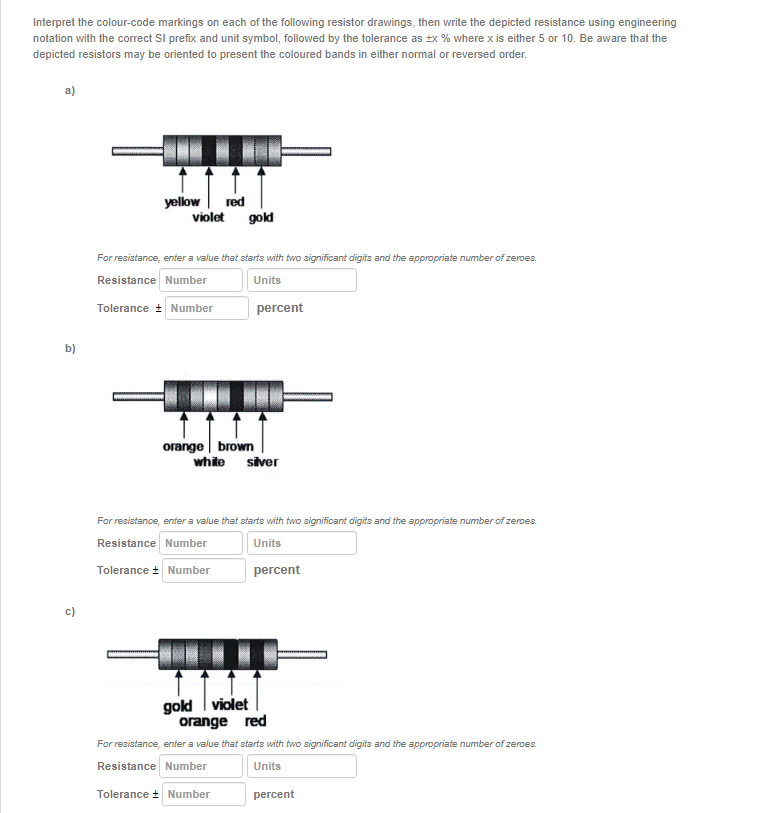 Interpret the colour-code markings on each of the following resistor drawings, then write the depicted resistance using engineering notation with the correct SI prefix and unit symbol, followed by the tolerance as ±x % where x is either 5 or 10. Be aware that the depicted resistors may be oriented to present the coloured bands in either normal or reversed order.

a)

yellow red
violet gold

For resistance, enter a value that starts with two significant digits and the appropriate number of zeroes.

Resistance Number Units

Tolerance ± Number percent

b)

orange brown
white silver

For resistance, enter a value that starts with two significant digits and the appropriate number of zeroes.

Resistance Number Units

Tolerance ± Number percent

c)

gold violet
orange red

For resistance, enter a value that starts with two significant digits and the appropriate number of zeroes.

Resistance Number Units

Tolerance ± Number percent