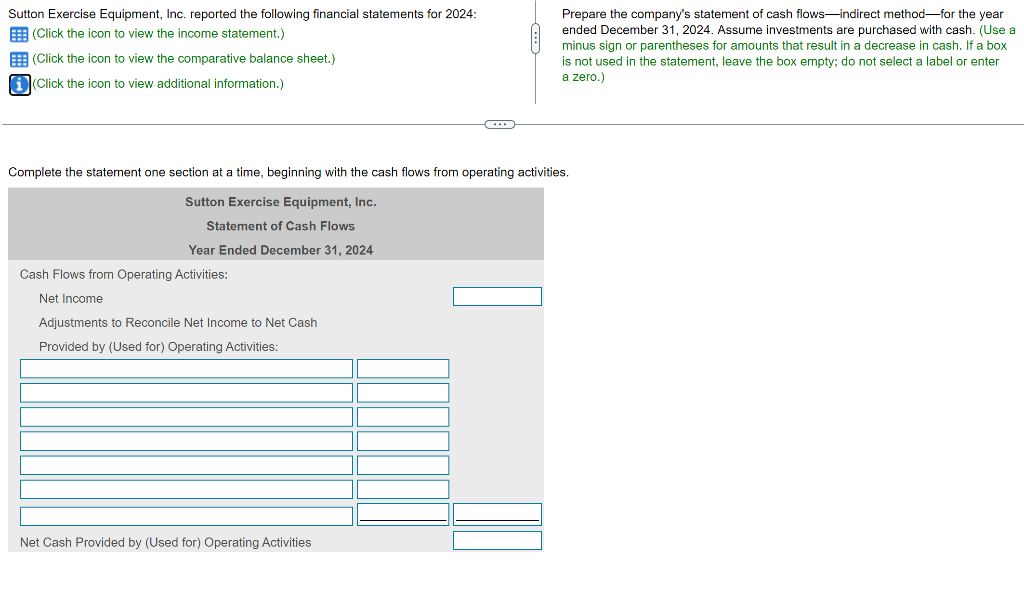 Sutton Exercise Equipment, Inc. reported the following financial statements for 2024:

(Click the icon to view the income statement.)

(Click the icon to view the comparative balance sheet.)

(Click the icon to view additional information.)

Prepare the company's statement of cash flows—indirect method—for the year ended December 31, 2024. Assume investments are purchased with cash. (Use a minus sign or parentheses for amounts that result in a decrease in cash. If a box is not used in the statement, leave the box empty; do not select a label or enter a zero.)

Complete the statement one section at a time, beginning with the cash flows from operating activities.

Sutton Exercise Equipment, Inc.
Statement of Cash Flows
Year Ended December 31, 2024

Cash Flows from Operating Activities:

Net Income

Adjustments to Reconcile Net Income to Net Cash Provided by (Used for) Operating Activities:

Net Cash Provided by (Used for) Operating Activities