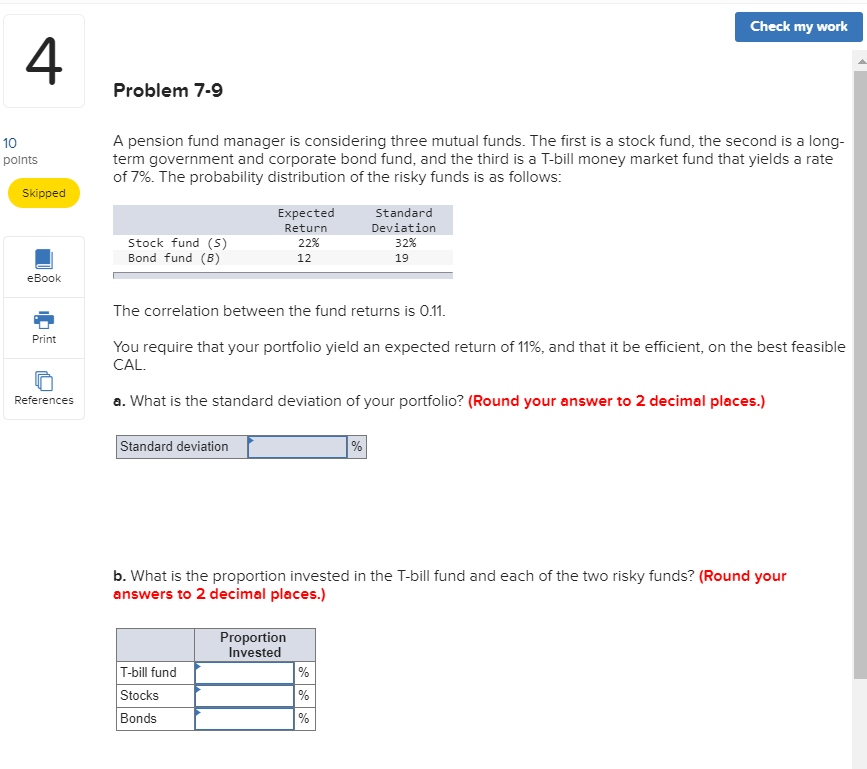 Check my work

4

Problem 7-9

10 points

Skipped

eBook

Print

References

A pension fund manager is considering three mutual funds. The first is a stock fund, the second is a long-term government and corporate bond fund, and the third is a T-bill money market fund that yields a rate of 7%. The probability distribution of the risky funds is as follows:

| | Expected Return | Standard Deviation |
|---|---|---|
| Stock fund (S) | 22% | 32% |
| Bond fund (B) | 12 | 19 |

The correlation between the fund returns is 0.11.

You require that your portfolio yield an expected return of 11%, and that it be efficient, on the best feasible CAL.

a. What is the standard deviation of your portfolio? (Round your answer to 2 decimal places.)

| Standard deviation | | % |
|---|---|---|

b. What is the proportion invested in the T-bill fund and each of the two risky funds? (Round your answers to 2 decimal places.)

| | Proportion Invested | |
|---|---|---|
| T-bill fund | | % |
| Stocks | | % |
| Bonds | | % |