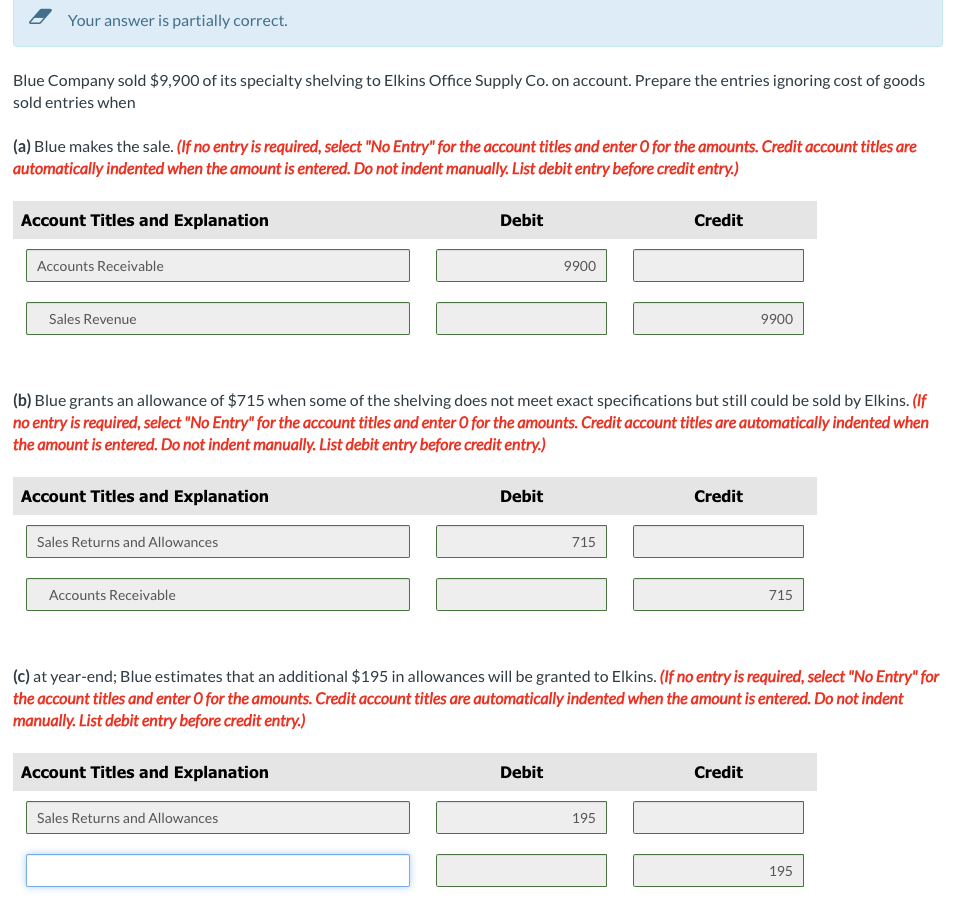 Your answer is partially correct.

Blue Company sold $9,900 of its specialty shelving to Elkins Office Supply Co. on account. Prepare the entries ignoring cost of goods sold entries when

(a) Blue makes the sale. (If no entry is required, select "No Entry" for the account titles and enter 0 for the amounts. Credit account titles are automatically indented when the amount is entered. Do not indent manually. List debit entry before credit entry.)

| Account Titles and Explanation | Debit | Credit |
|---|---|---|
| Accounts Receivable | 9900 | |
| Sales Revenue | | 9900 |

(b) Blue grants an allowance of $715 when some of the shelving does not meet exact specifications but still could be sold by Elkins. (If no entry is required, select "No Entry" for the account titles and enter 0 for the amounts. Credit account titles are automatically indented when the amount is entered. Do not indent manually. List debit entry before credit entry.)

| Account Titles and Explanation | Debit | Credit |
|---|---|---|
| Sales Returns and Allowances | 715 | |
| Accounts Receivable | | 715 |

(c) at year-end; Blue estimates that an additional $195 in allowances will be granted to Elkins. (If no entry is required, select "No Entry" for the account titles and enter 0 for the amounts. Credit account titles are automatically indented when the amount is entered. Do not indent manually. List debit entry before credit entry.)

| Account Titles and Explanation | Debit | Credit |
|---|---|---|
| Sales Returns and Allowances | 195 | |
| | | 195 |