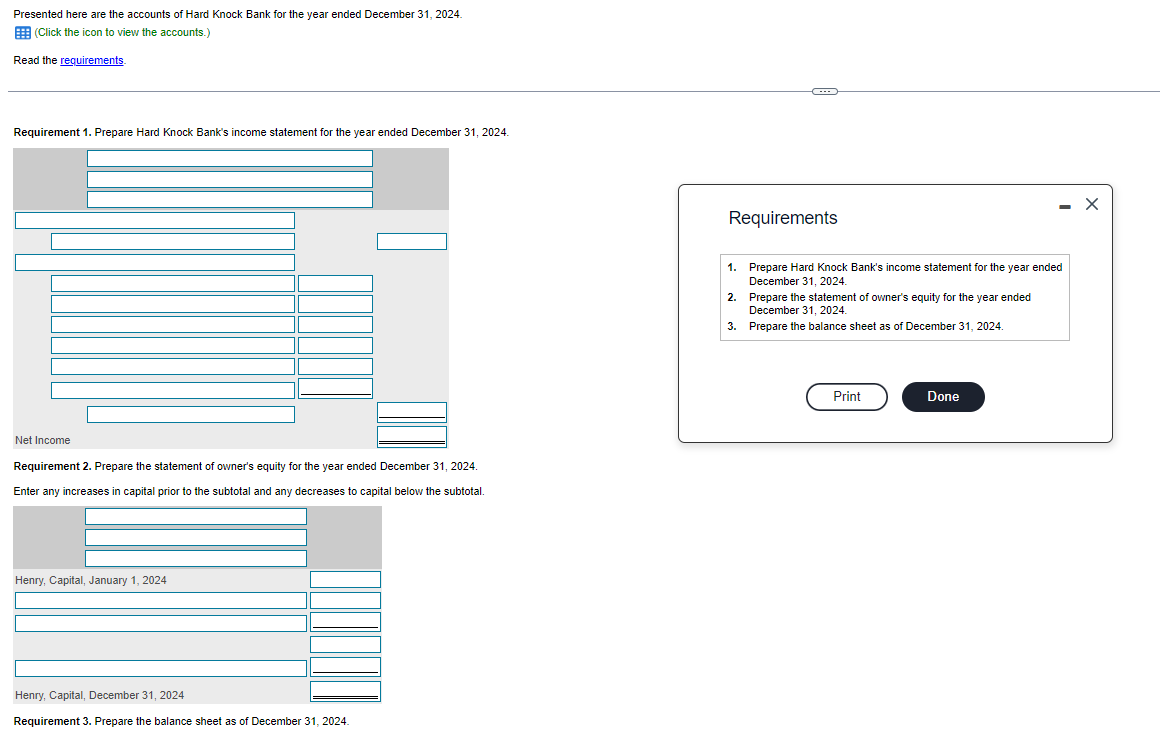 Presented here are the accounts of Hard Knock Bank for the year ended December 31, 2024.
(Click the icon to view the accounts.)

Read the requirements.

Requirement 1. Prepare Hard Knock Bank's income statement for the year ended December 31, 2024.

Net Income

Requirement 2. Prepare the statement of owner's equity for the year ended December 31, 2024.

Enter any increases in capital prior to the subtotal and any decreases to capital below the subtotal.

Henry, Capital, January 1, 2024

Henry, Capital, December 31, 2024

Requirement 3. Prepare the balance sheet as of December 31, 2024.

Requirements

1. Prepare Hard Knock Bank's income statement for the year ended December 31, 2024.
2. Prepare the statement of owner's equity for the year ended December 31, 2024.
3. Prepare the balance sheet as of December 31, 2024.

Print
Done