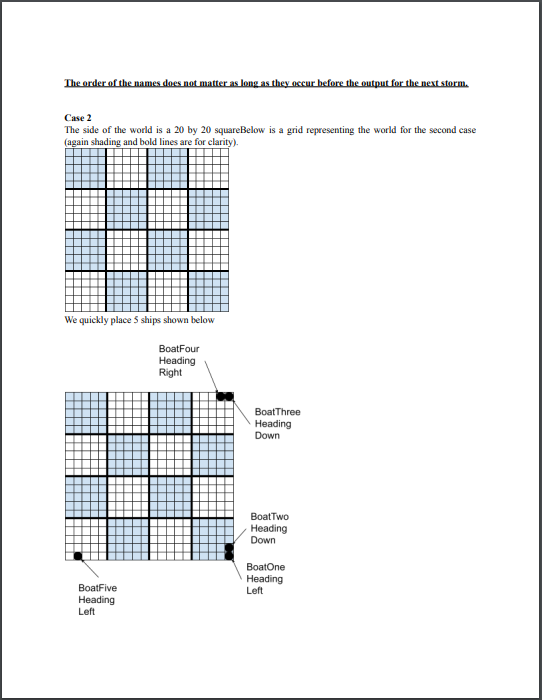 The order of the names does not matter as long as they occur before the output for the next storm.

Case 2
The side of the world is a 20 by 20 squareBelow is a grid representing the world for the second case (again shading and bold lines are for clarity).

We quickly place 5 ships shown below

BoatFour Heading Right

BoatThree Heading Down

BoatTwo Heading Down

BoatOne Heading Left

BoatFive Heading Left