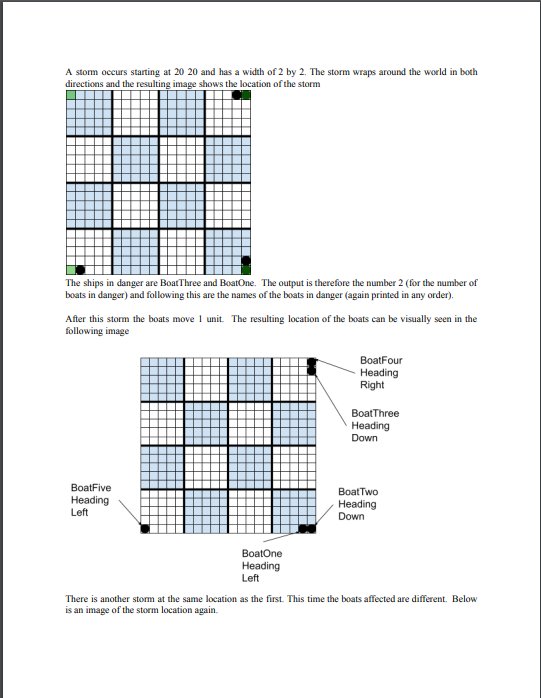 A storm occurs starting at 20 20 and has a width of 2 by 2. The storm wraps around the world in both directions and the resulting image shows the location of the storm

The ships in danger are BoatThree and BoatOne. The output is therefore the number 2 (for the number of boats in danger) and following this are the names of the boats in danger (again printed in any order).

After this storm the boats move 1 unit. The resulting location of the boats can be visually seen in the following image

BoatFour Heading Right

BoatThree Heading Down

BoatFive Heading Left

BoatTwo Heading Down

BoatOne Heading Left

There is another storm at the same location as the first. This time the boats affected are different. Below is an image of the storm location again.