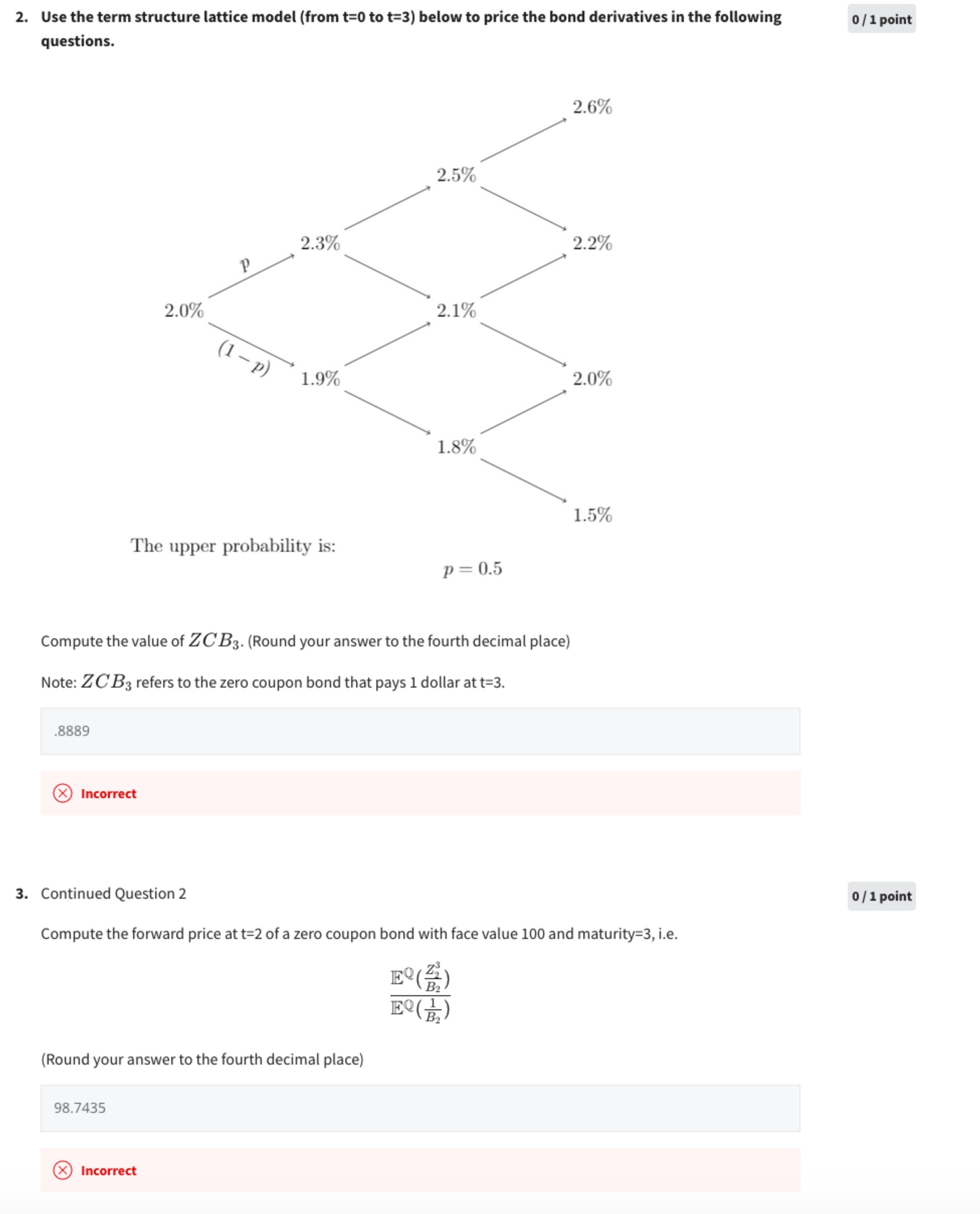 2. Use the term structure lattice model (from t=0 to t=3) below to price the bond derivatives in the following questions.

0 / 1 point

2.6%

2.5%

2.3%

2.2%

$p$

2.0%

2.1%

$(1-p)$

1.9%

2.0%

1.8%

1.5%

The upper probability is:

$p = 0.5$

Compute the value of $ZCB_3$. (Round your answer to the fourth decimal place)

Note: $ZCB_3$ refers to the zero coupon bond that pays 1 dollar at t=3.

.8889

Incorrect

3. Continued Question 2

0 / 1 point

Compute the forward price at t=2 of a zero coupon bond with face value 100 and maturity=3, i.e.

$\frac{\mathbb{E}^{\mathbb{Q}}(\frac{Z_2^3}{B_2})}{\mathbb{E}^{\mathbb{Q}}(\frac{1}{B_2})}$

(Round your answer to the fourth decimal place)

98.7435

Incorrect