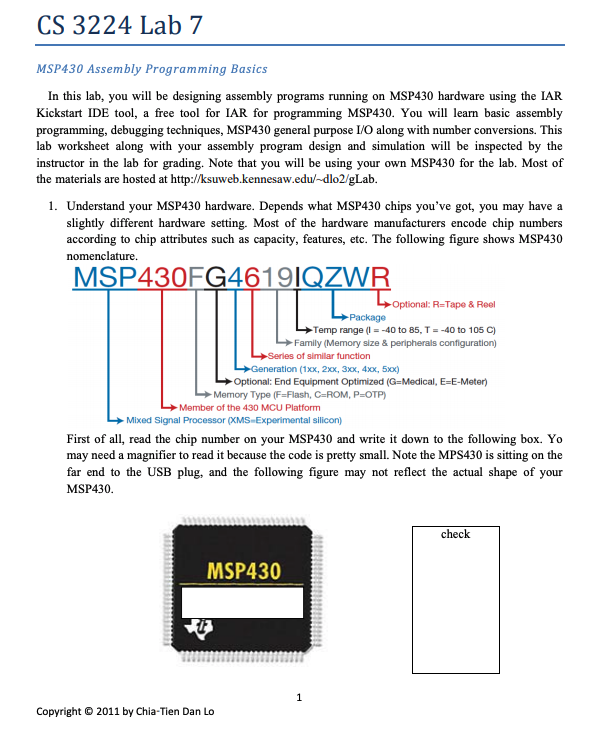 CS 3224 Lab 7

MSP430 Assembly Programming Basics

In this lab, you will be designing assembly programs running on MSP430 hardware using the IAR Kickstart IDE tool, a free tool for IAR for programming MSP430. You will learn basic assembly programming, debugging techniques, MSP430 general purpose I/O along with number conversions. This lab worksheet along with your assembly program design and simulation will be inspected by the instructor in the lab for grading. Note that you will be using your own MSP430 for the lab. Most of the materials are hosted at http://ksuweb.kennesaw.edu/~dlo2/gLab.

1. Understand your MSP430 hardware. Depends what MSP430 chips you've got, you may have a slightly different hardware setting. Most of the hardware manufacturers encode chip numbers according to chip attributes such as capacity, features, etc. The following figure shows MSP430 nomenclature.

MSP430FG4619IQZWR

Optional: R=Tape & Reel
Package
Temp range (I = -40 to 85, T = -40 to 105 C)
Family (Memory size & peripherals configuration)
Series of similar function
Generation (1xx, 2xx, 3xx, 4xx, 5xx)
Optional: End Equipment Optimized (G=Medical, E=E-Meter)
Memory Type (F=Flash, C=ROM, P=OTP)
Member of the 430 MCU Platform
Mixed Signal Processor (XMS=Experimental silicon)

First of all, read the chip number on your MSP430 and write it down to the following box. Yo may need a magnifier to read it because the code is pretty small. Note the MPS430 is sitting on the far end to the USB plug, and the following figure may not reflect the actual shape of your MSP430.

MSP430

check

1

Copyright © 2011 by Chia-Tien Dan Lo