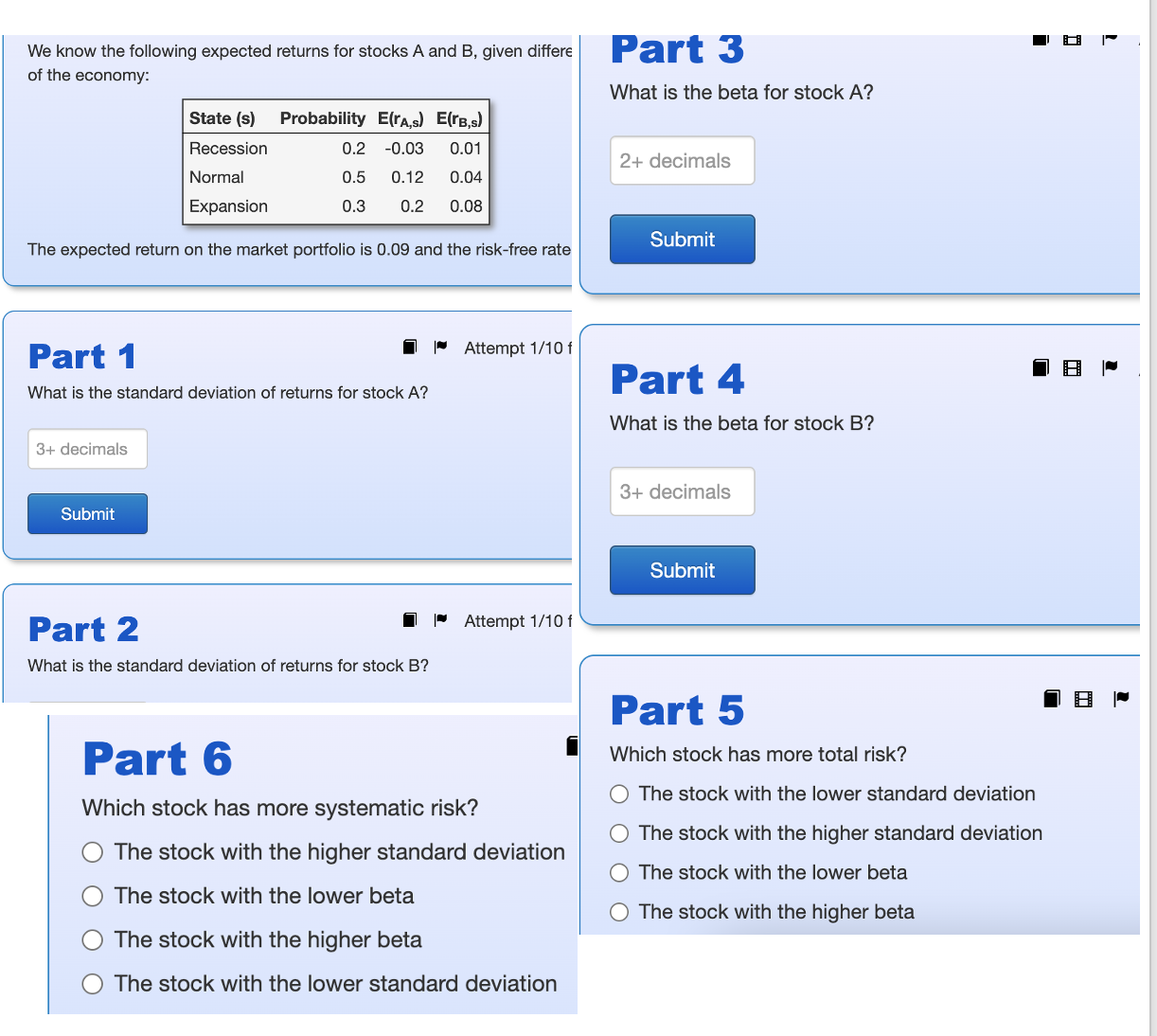 We know the following expected returns for stocks A and B, given differe of the economy:

| State (s) | Probability | $E(r_{A,s})$ | $E(r_{B,s})$ |
|---|---|---|---|
| Recession | 0.2 | -0.03 | 0.01 |
| Normal | 0.5 | 0.12 | 0.04 |
| Expansion | 0.3 | 0.2 | 0.08 |

The expected return on the market portfolio is 0.09 and the risk-free rate

Part 1

Attempt 1/10 f

What is the standard deviation of returns for stock A?

3+ decimals

Submit

Part 2

Attempt 1/10 f

What is the standard deviation of returns for stock B?

Part 6

Which stock has more systematic risk?

The stock with the higher standard deviation

The stock with the lower beta

The stock with the higher beta

The stock with the lower standard deviation

Part 3

What is the beta for stock A?

2+ decimals

Submit

Part 4

What is the beta for stock B?

3+ decimals

Submit

Part 5

Which stock has more total risk?

The stock with the lower standard deviation

The stock with the higher standard deviation

The stock with the lower beta

The stock with the higher beta