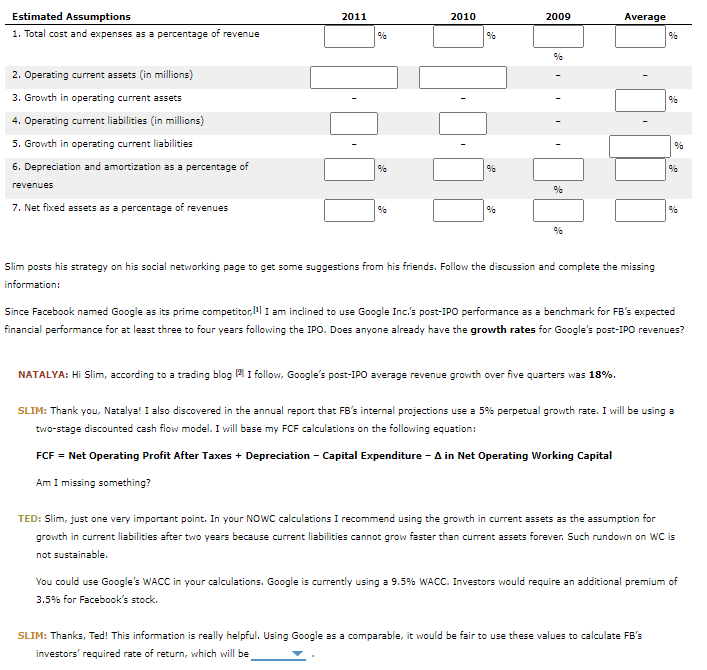 | Estimated Assumptions | 2011 | 2010 | 2009 | Average |
|---|---|---|---|---|
| 1. Total cost and expenses as a percentage of revenue | % | % | % | % |
| 2. Operating current assets (in millions) | | | - | - |
| 3. Growth in operating current assets | - | - | - | % |
| 4. Operating current liabilities (in millions) | | | - | - |
| 5. Growth in operating current liabilities | - | - | - | % |
| 6. Depreciation and amortization as a percentage of revenues | % | % | % | % |
| 7. Net fixed assets as a percentage of revenues | % | % | % | % |

Slim posts his strategy on his social networking page to get some suggestions from his friends. Follow the discussion and complete the missing information:

Since Facebook named Google as its prime competitor,[1] I am inclined to use Google Inc.'s post-IPO performance as a benchmark for FB's expected financial performance for at least three to four years following the IPO. Does anyone already have the growth rates for Google's post-IPO revenues?

NATALYA: Hi Slim, according to a trading blog [2] I follow, Google's post-IPO average revenue growth over five quarters was 18%.

SLIM: Thank you, Natalya! I also discovered in the annual report that FB's internal projections use a 5% perpetual growth rate. I will be using a two-stage discounted cash flow model. I will base my FCF calculations on the following equation:

FCF = Net Operating Profit After Taxes + Depreciation − Capital Expenditure − Δ in Net Operating Working Capital

Am I missing something?

TED: Slim, just one very important point. In your NOWC calculations I recommend using the growth in current assets as the assumption for growth in current liabilities after two years because current liabilities cannot grow faster than current assets forever. Such rundown on WC is not sustainable.

You could use Google's WACC in your calculations. Google is currently using a 9.5% WACC. Investors would require an additional premium of 3.5% for Facebook's stock.

SLIM: Thanks, Ted! This information is really helpful. Using Google as a comparable, it would be fair to use these values to calculate FB's investors' required rate of return, which will be .