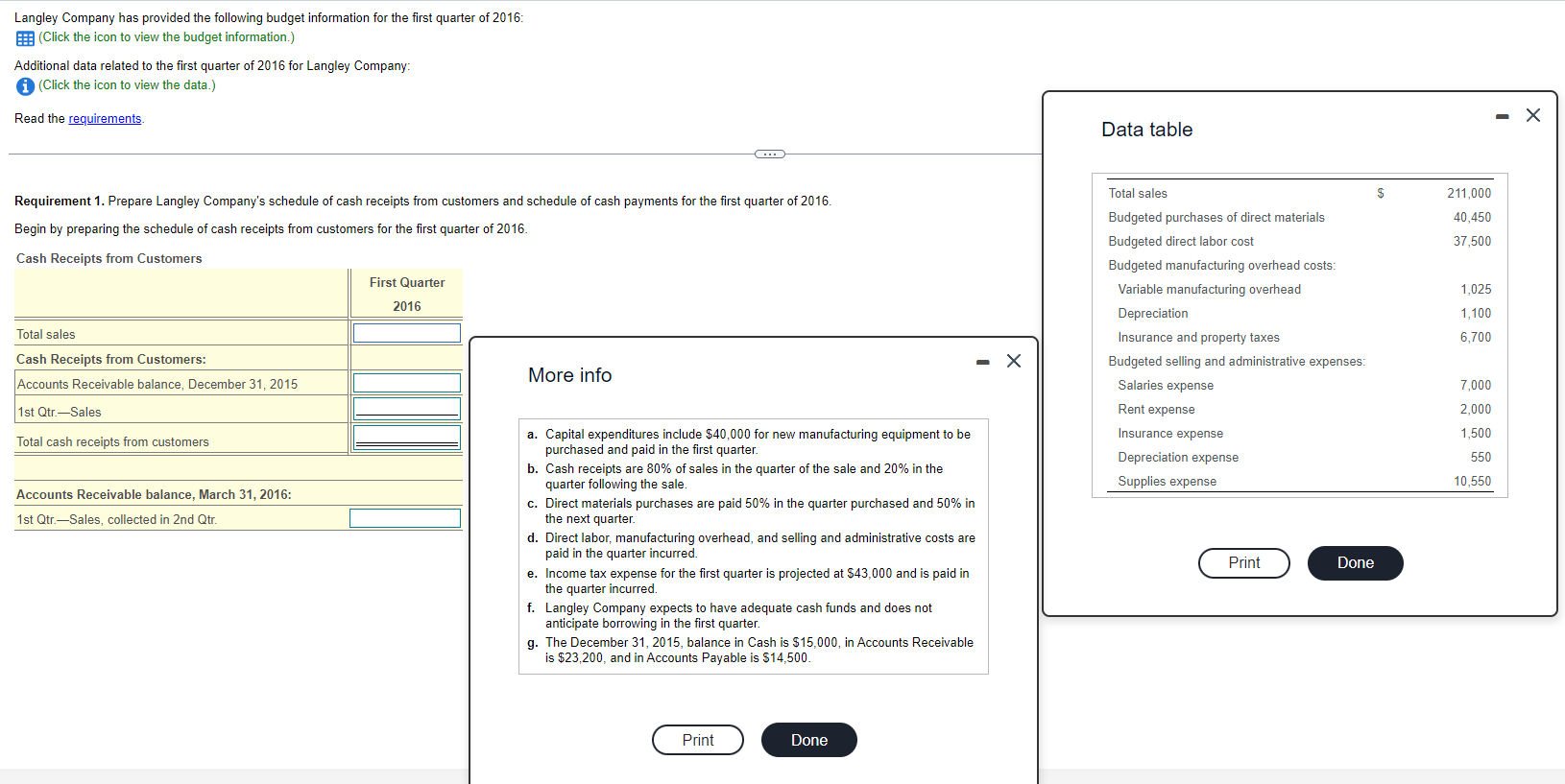 Langley Company has provided the following budget information for the first quarter of 2016:
(Click the icon to view the budget information.)

Additional data related to the first quarter of 2016 for Langley Company:
(Click the icon to view the data.)

Read the requirements.

Requirement 1. Prepare Langley Company's schedule of cash receipts from customers and schedule of cash payments for the first quarter of 2016.

Begin by preparing the schedule of cash receipts from customers for the first quarter of 2016.

Cash Receipts from Customers

| | First Quarter 2016 |
|---|---|
| Total sales | |
| Cash Receipts from Customers: | |
| Accounts Receivable balance, December 31, 2015 | |
| 1st Qtr.—Sales | |
| Total cash receipts from customers | |
| Accounts Receivable balance, March 31, 2016: | |
| 1st Qtr.—Sales, collected in 2nd Qtr. | |

More info

a. Capital expenditures include $40,000 for new manufacturing equipment to be purchased and paid in the first quarter.
b. Cash receipts are 80% of sales in the quarter of the sale and 20% in the quarter following the sale.
c. Direct materials purchases are paid 50% in the quarter purchased and 50% in the next quarter.
d. Direct labor, manufacturing overhead, and selling and administrative costs are paid in the quarter incurred.
e. Income tax expense for the first quarter is projected at $43,000 and is paid in the quarter incurred.
f. Langley Company expects to have adequate cash funds and does not anticipate borrowing in the first quarter.
g. The December 31, 2015, balance in Cash is $15,000, in Accounts Receivable is $23,200, and in Accounts Payable is $14,500.

Print Done

Data table

| | | |
|---|---|---|
| Total sales | $ | 211,000 |
| Budgeted purchases of direct materials | | 40,450 |
| Budgeted direct labor cost | | 37,500 |
| Budgeted manufacturing overhead costs: | | |
| Variable manufacturing overhead | | 1,025 |
| Depreciation | | 1,100 |
| Insurance and property taxes | | 6,700 |
| Budgeted selling and administrative expenses: | | |
| Salaries expense | | 7,000 |
| Rent expense | | 2,000 |
| Insurance expense | | 1,500 |
| Depreciation expense | | 550 |
| Supplies expense | | 10,550 |

Print Done