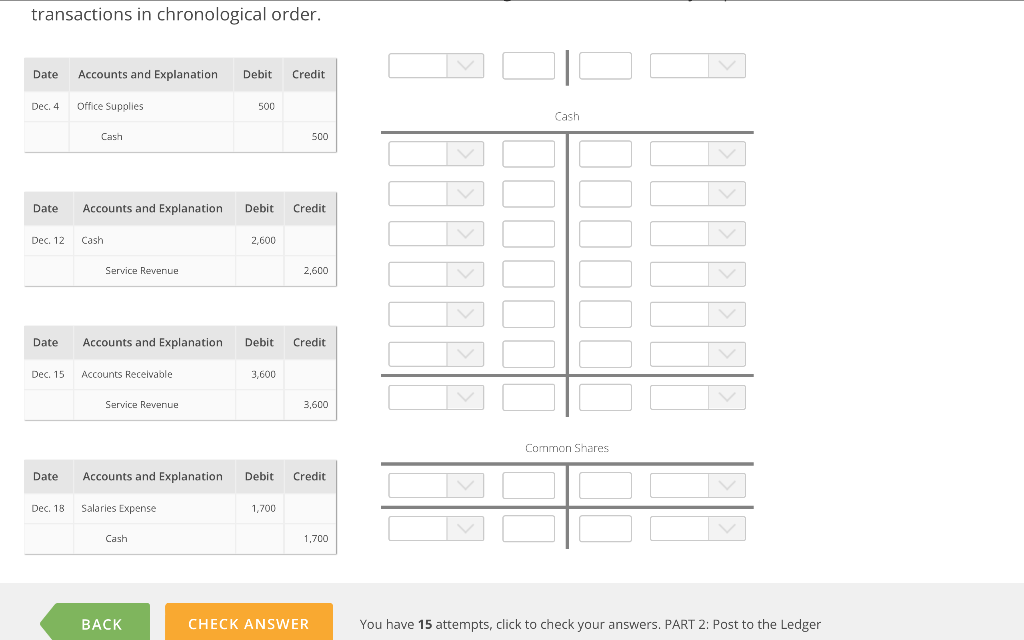 transactions in chronological order.

| Date | Accounts and Explanation | Debit | Credit |
|---|---|---|---|
| Dec. 4 | Office Supplies | 500 | |
| | Cash | | 500 |

| Date | Accounts and Explanation | Debit | Credit |
|---|---|---|---|
| Dec. 12 | Cash | 2,600 | |
| | Service Revenue | | 2,600 |

| Date | Accounts and Explanation | Debit | Credit |
|---|---|---|---|
| Dec. 15 | Accounts Receivable | 3,600 | |
| | Service Revenue | | 3,600 |

| Date | Accounts and Explanation | Debit | Credit |
|---|---|---|---|
| Dec. 18 | Salaries Expense | 1,700 | |
| | Cash | | 1,700 |

Cash

Common Shares

BACK

CHECK ANSWER

You have **15** attempts, click to check your answers. PART 2: Post to the Ledger