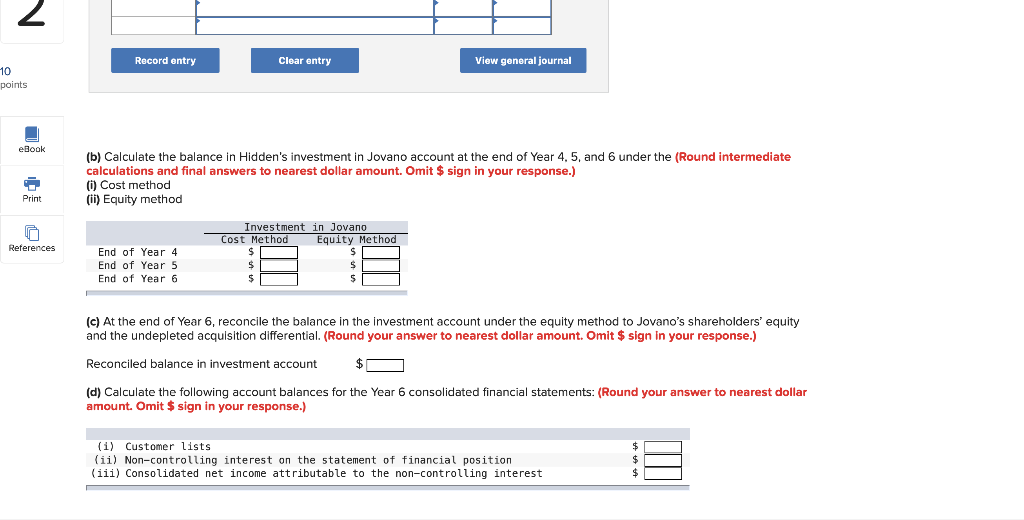 2

10 points

eBook

Print

References

Record entry

Clear entry

View general journal

(b) Calculate the balance in Hidden's investment in Jovano account at the end of Year 4, 5, and 6 under the (Round intermediate calculations and final answers to nearest dollar amount. Omit $ sign in your response.)
(i) Cost method
(ii) Equity method

| | Investment in Jovano | |
|---|---|---|
| | Cost Method | Equity Method |
| End of Year 4 | $ | $ |
| End of Year 5 | $ | $ |
| End of Year 6 | $ | $ |

(c) At the end of Year 6, reconcile the balance in the investment account under the equity method to Jovano's shareholders' equity and the undepleted acquisition differential. (Round your answer to nearest dollar amount. Omit $ sign in your response.)

Reconciled balance in investment account $

(d) Calculate the following account balances for the Year 6 consolidated financial statements: (Round your answer to nearest dollar amount. Omit $ sign in your response.)

| | |
|---|---|
| (i) Customer lists | $ |
| (ii) Non-controlling interest on the statement of financial position | $ |
| (iii) Consolidated net income attributable to the non-controlling interest | $ |