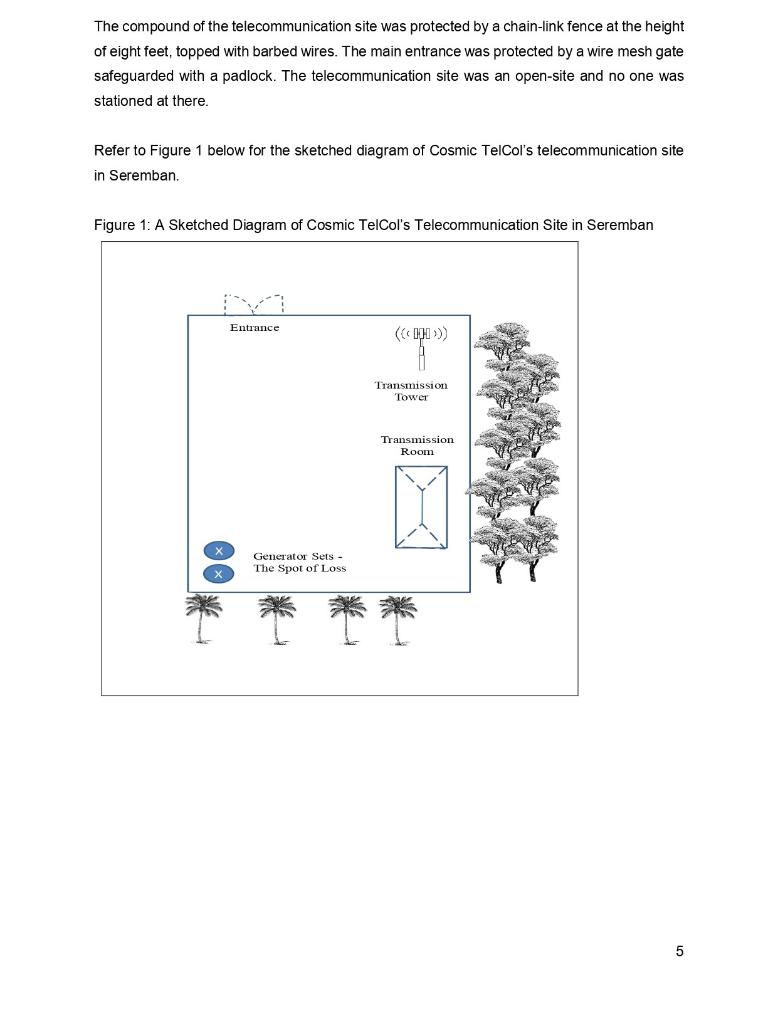 The compound of the telecommunication site was protected by a chain-link fence at the height of eight feet, topped with barbed wires. The main entrance was protected by a wire mesh gate safeguarded with a padlock. The telecommunication site was an open-site and no one was stationed at there.

Refer to Figure 1 below for the sketched diagram of Cosmic TelCol's telecommunication site in Seremban.

Figure 1: A Sketched Diagram of Cosmic TelCol's Telecommunication Site in Seremban

Entrance

Transmission Tower

Transmission Room

X

X

Generator Sets - The Spot of Loss

5