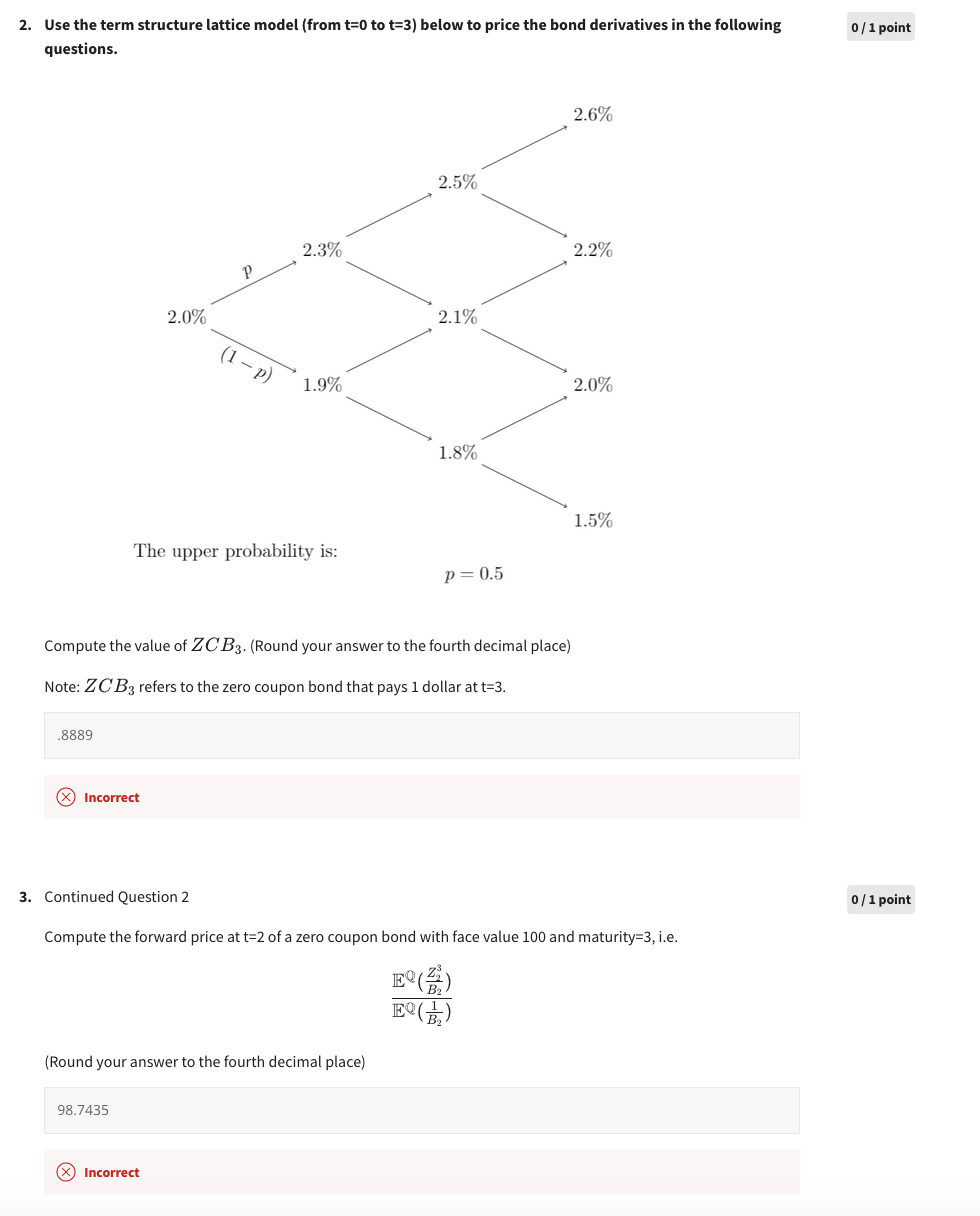 2. Use the term structure lattice model (from t=0 to t=3) below to price the bond derivatives in the following questions.

0 / 1 point

2.6%
2.5%
2.3%
2.2%
$p$
2.0%
2.1%
$(1-p)$
1.9%
2.0%
1.8%
1.5%

The upper probability is:

$p = 0.5$

Compute the value of $ZCB_3$. (Round your answer to the fourth decimal place)

Note: $ZCB_3$ refers to the zero coupon bond that pays 1 dollar at t=3.

.8889

Incorrect

3. Continued Question 2

0 / 1 point

Compute the forward price at t=2 of a zero coupon bond with face value 100 and maturity=3, i.e.

$\frac{\mathbb{E}^{\mathbb{Q}}(\frac{Z_2^3}{B_2})}{\mathbb{E}^{\mathbb{Q}}(\frac{1}{B_2})}$

(Round your answer to the fourth decimal place)

98.7435

Incorrect