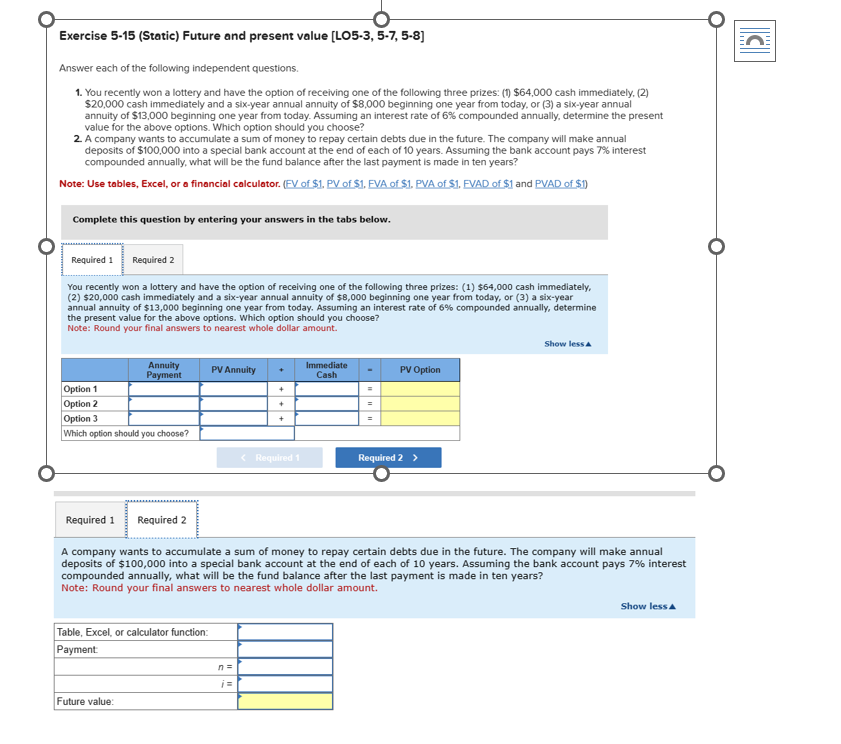 Exercise 5-15 (Static) Future and present value [LO5-3, 5-7, 5-8]

Answer each of the following independent questions.

1. You recently won a lottery and have the option of receiving one of the following three prizes: (1) $64,000 cash immediately, (2) $20,000 cash immediately and a six-year annual annuity of $8,000 beginning one year from today, or (3) a six-year annual annuity of $13,000 beginning one year from today. Assuming an interest rate of 6% compounded annually, determine the present value for the above options. Which option should you choose?
2. A company wants to accumulate a sum of money to repay certain debts due in the future. The company will make annual deposits of $100,000 into a special bank account at the end of each of 10 years. Assuming the bank account pays 7% interest compounded annually, what will be the fund balance after the last payment is made in ten years?

Note: Use tables, Excel, or a financial calculator. (FV of $1, PV of $1, FVA of $1, PVA of $1, FVAD of $1 and PVAD of $1)

Complete this question by entering your answers in the tabs below.

Required 1 Required 2

You recently won a lottery and have the option of receiving one of the following three prizes: (1) $64,000 cash immediately, (2) $20,000 cash immediately and a six-year annual annuity of $8,000 beginning one year from today, or (3) a six-year annual annuity of $13,000 beginning one year from today. Assuming an interest rate of 6% compounded annually, determine the present value for the above options. Which option should you choose?
Note: Round your final answers to nearest whole dollar amount.

Show less▲

| | Annuity Payment | PV Annuity | + | Immediate Cash | = | PV Option |
|---|---|---|---|---|---|---|
| Option 1 | | | + | | = | |
| Option 2 | | | + | | = | |
| Option 3 | | | + | | = | |
| Which option should you choose? | | | | | | |

< Required 1 Required 2 >

Required 1 Required 2

A company wants to accumulate a sum of money to repay certain debts due in the future. The company will make annual deposits of $100,000 into a special bank account at the end of each of 10 years. Assuming the bank account pays 7% interest compounded annually, what will be the fund balance after the last payment is made in ten years?
Note: Round your final answers to nearest whole dollar amount.

Show less▲

| Table, Excel, or calculator function: | |
|---|---|
| Payment: | |
| n = | |
| i = | |
| Future value: | |