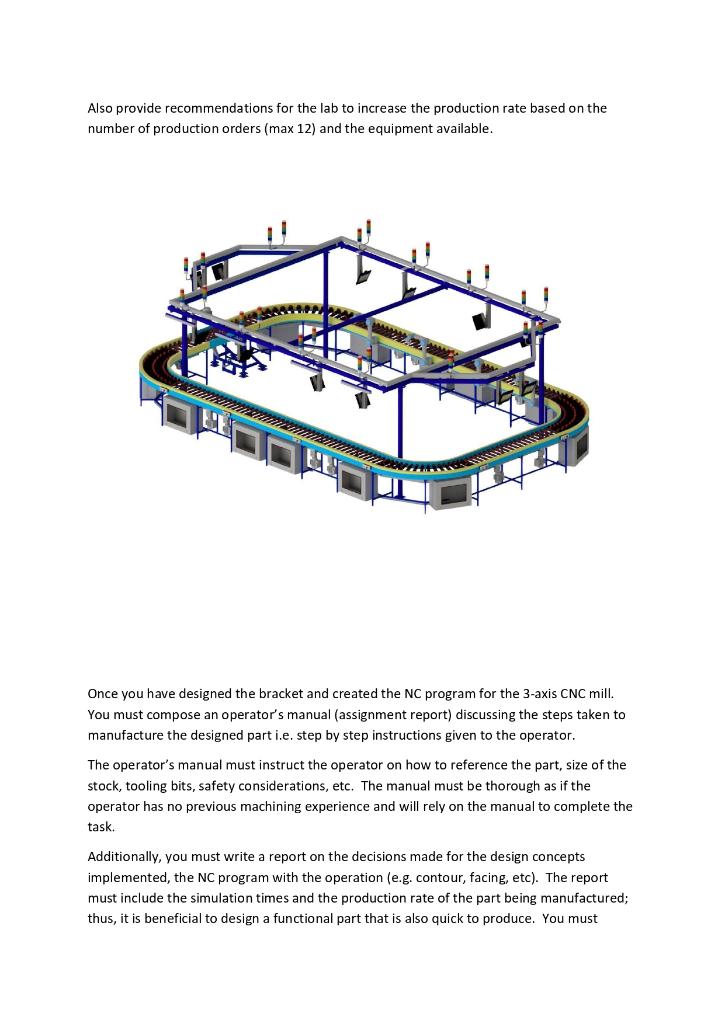 Also provide recommendations for the lab to increase the production rate based on the number of production orders (max 12) and the equipment available.

Once you have designed the bracket and created the NC program for the 3-axis CNC mill. You must compose an operator's manual (assignment report) discussing the steps taken to manufacture the designed part i.e. step by step instructions given to the operator.

The operator's manual must instruct the operator on how to reference the part, size of the stock, tooling bits, safety considerations, etc. The manual must be thorough as if the operator has no previous machining experience and will rely on the manual to complete the task.

Additionally, you must write a report on the decisions made for the design concepts implemented, the NC program with the operation (e.g. contour, facing, etc). The report must include the simulation times and the production rate of the part being manufactured; thus, it is beneficial to design a functional part that is also quick to produce. You must