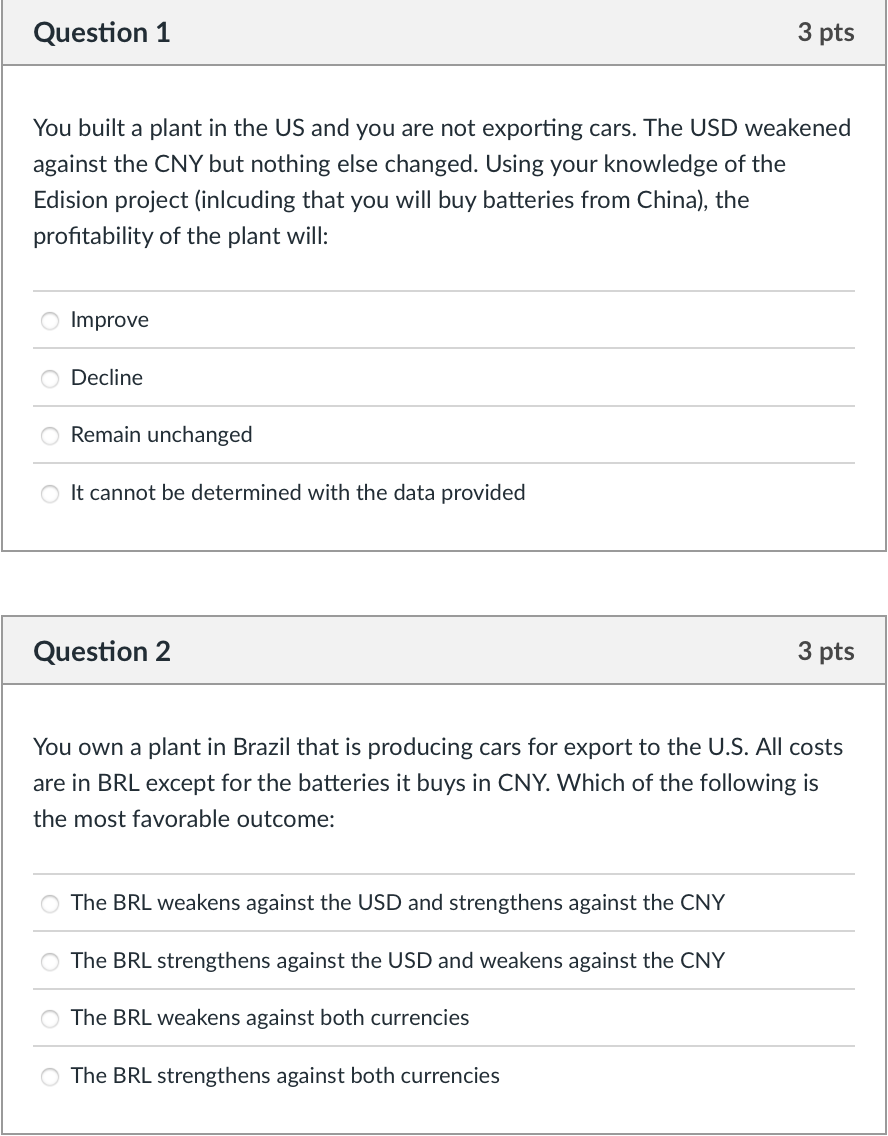 Question 1
3 pts

You built a plant in the US and you are not exporting cars. The USD weakened against the CNY but nothing else changed. Using your knowledge of the Edision project (inlcuding that you will buy batteries from China), the profitability of the plant will:

Improve

Decline

Remain unchanged

It cannot be determined with the data provided

Question 2
3 pts

You own a plant in Brazil that is producing cars for export to the U.S. All costs are in BRL except for the batteries it buys in CNY. Which of the following is the most favorable outcome:

The BRL weakens against the USD and strengthens against the CNY

The BRL strengthens against the USD and weakens against the CNY

The BRL weakens against both currencies

The BRL strengthens against both currencies