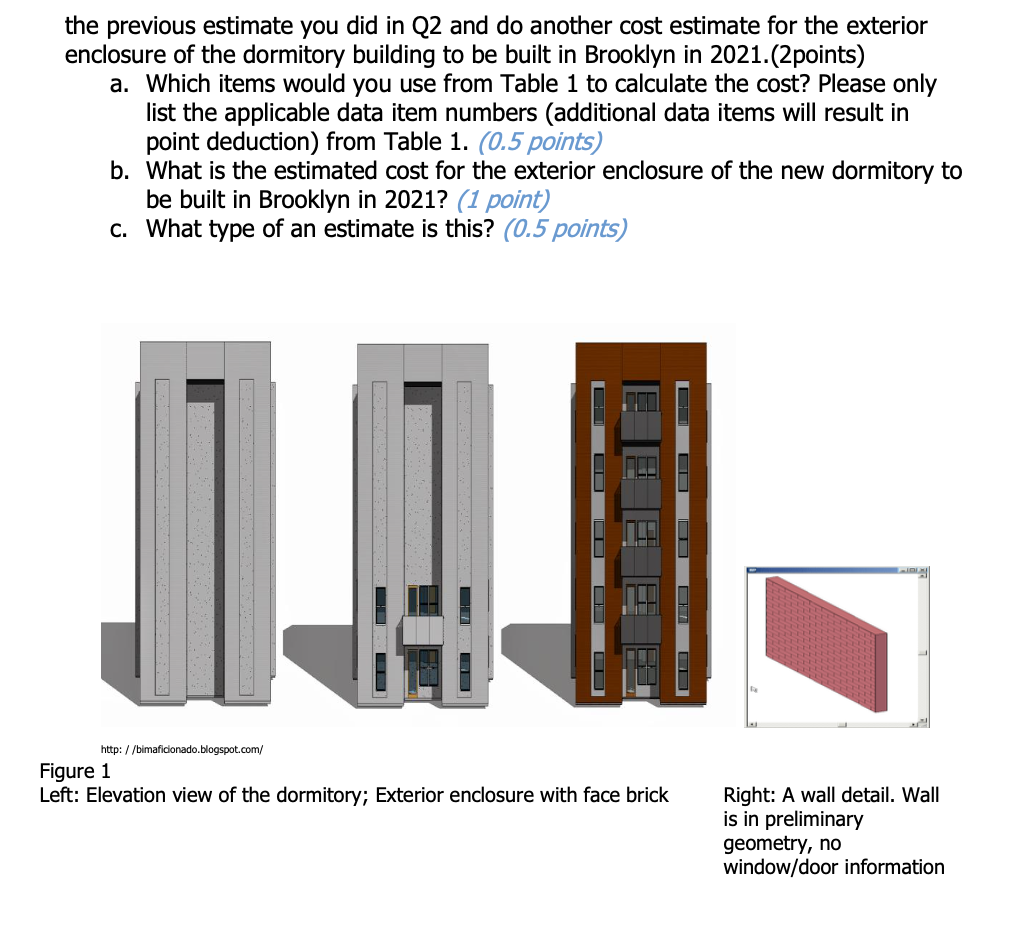 the previous estimate you did in Q2 and do another cost estimate for the exterior enclosure of the dormitory building to be built in Brooklyn in 2021.(2points)

a. Which items would you use from Table 1 to calculate the cost? Please only list the applicable data item numbers (additional data items will result in point deduction) from Table 1. (0.5 points)

b. What is the estimated cost for the exterior enclosure of the new dormitory to be built in Brooklyn in 2021? (1 point)

c. What type of an estimate is this? (0.5 points)

http: / /bimaficionado.blogspot.com/

Figure 1
Left: Elevation view of the dormitory; Exterior enclosure with face brick

Right: A wall detail. Wall is in preliminary geometry, no window/door information