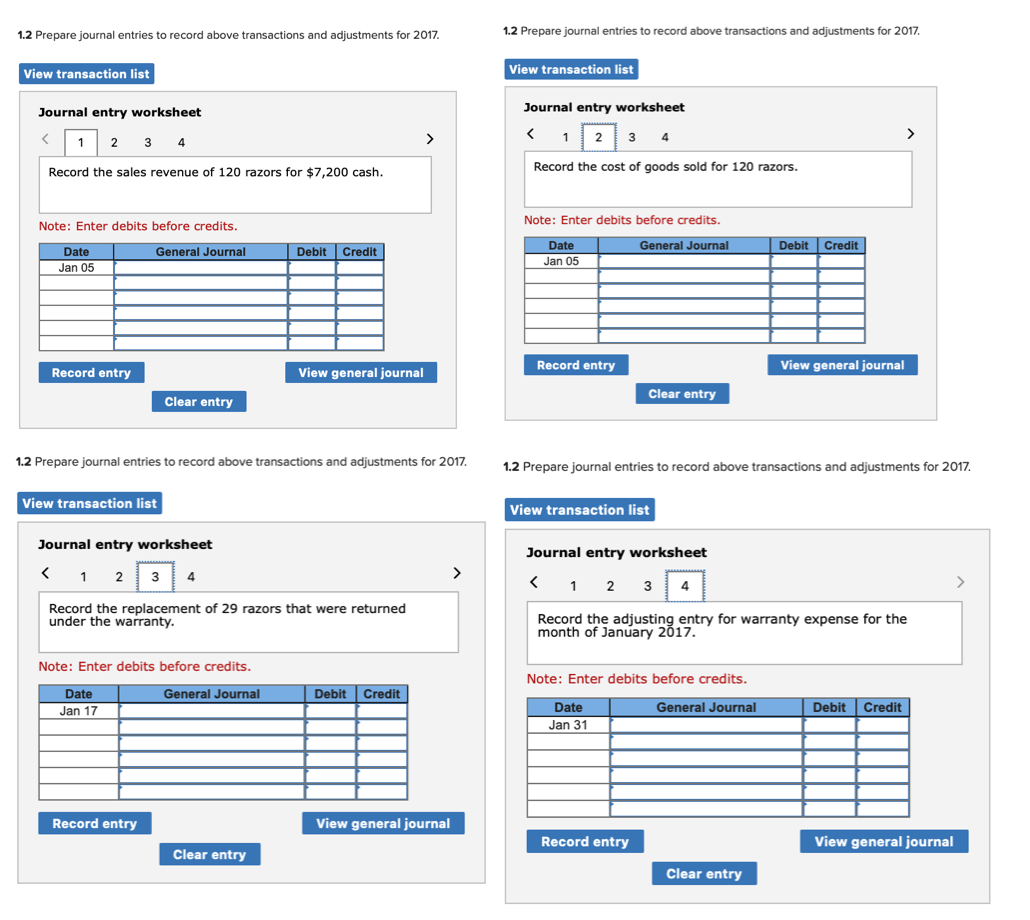 1.2 Prepare journal entries to record above transactions and adjustments for 2017.

View transaction list

Journal entry worksheet

< 1 2 3 4 >

Record the sales revenue of 120 razors for $7,200 cash.

Note: Enter debits before credits.

| Date | General Journal | Debit | Credit |
|---|---|---|---|
| Jan 05 | | | |
| | | | |
| | | | |
| | | | |
| | | | |
| | | | |

Record entry

View general journal

Clear entry

1.2 Prepare journal entries to record above transactions and adjustments for 2017.

View transaction list

Journal entry worksheet

< 1 2 3 4 >

Record the cost of goods sold for 120 razors.

Note: Enter debits before credits.

| Date | General Journal | Debit | Credit |
|---|---|---|---|
| Jan 05 | | | |
| | | | |
| | | | |
| | | | |
| | | | |
| | | | |

Record entry

View general journal

Clear entry

1.2 Prepare journal entries to record above transactions and adjustments for 2017.

View transaction list

Journal entry worksheet

< 1 2 3 4 >

Record the replacement of 29 razors that were returned under the warranty.

Note: Enter debits before credits.

| Date | General Journal | Debit | Credit |
|---|---|---|---|
| Jan 17 | | | |
| | | | |
| | | | |
| | | | |
| | | | |
| | | | |

Record entry

View general journal

Clear entry

1.2 Prepare journal entries to record above transactions and adjustments for 2017.

View transaction list

Journal entry worksheet

< 1 2 3 4 >

Record the adjusting entry for warranty expense for the month of January 2017.

Note: Enter debits before credits.

| Date | General Journal | Debit | Credit |
|---|---|---|---|
| Jan 31 | | | |
| | | | |
| | | | |
| | | | |
| | | | |
| | | | |

Record entry

View general journal

Clear entry