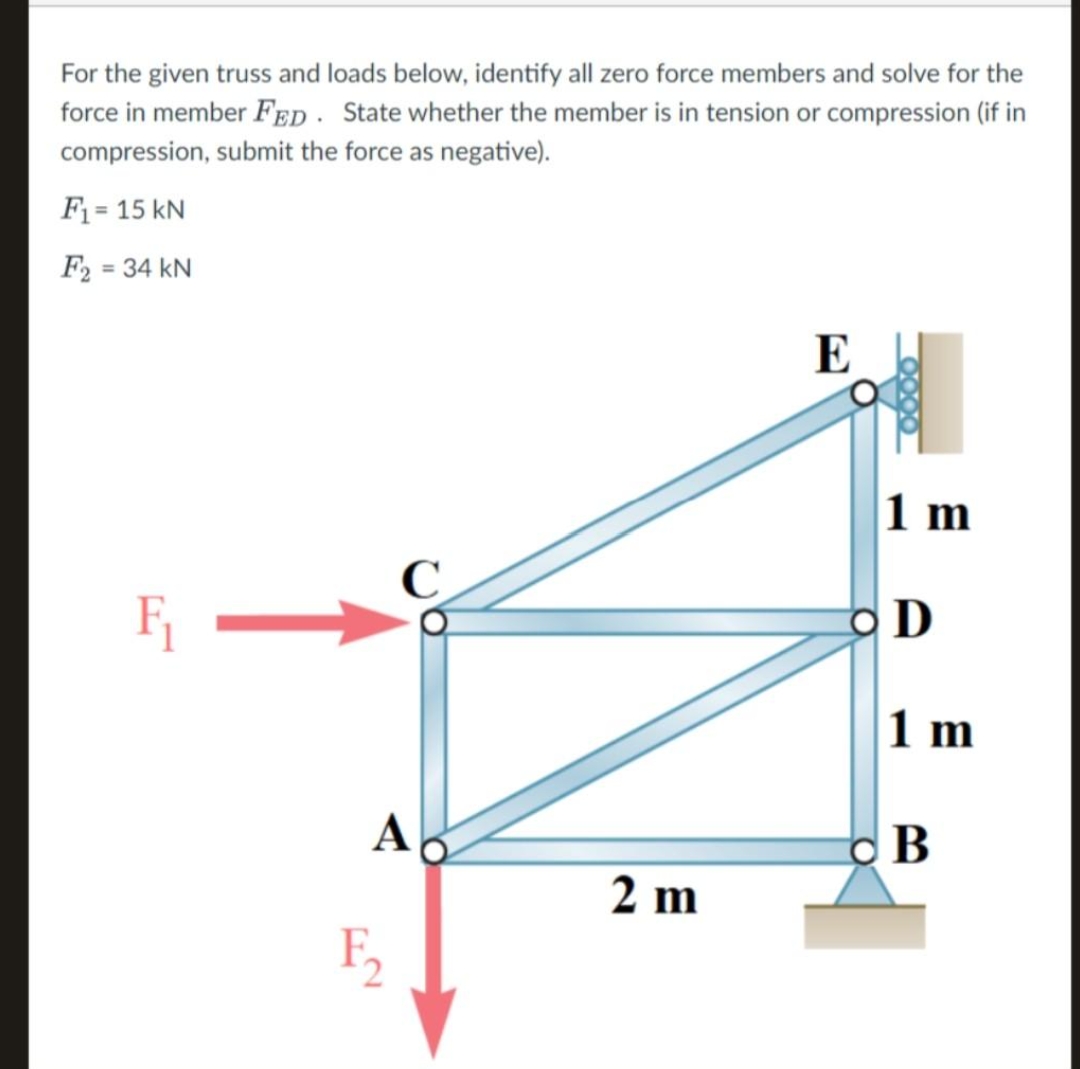 For the given truss and loads below, identify all zero force members and solve for the force in member $F_{ED}$ . State whether the member is in tension or compression (if in compression, submit the force as negative).

$F_1$ = 15 kN

$F_2$ = 34 kN

E

1 m

C

$F_1$

D

1 m

A

B

2 m

$F_2$