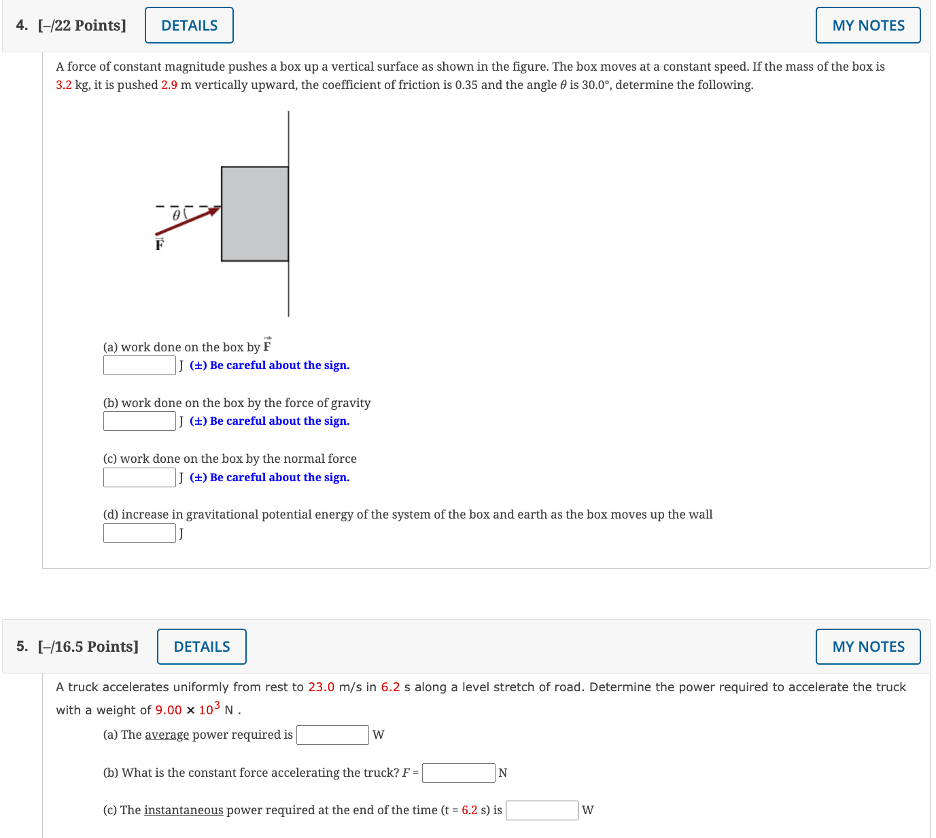 4. [–/22 Points] DETAILS MY NOTES

A force of constant magnitude pushes a box up a vertical surface as shown in the figure. The box moves at a constant speed. If the mass of the box is 3.2 kg, it is pushed 2.9 m vertically upward, the coefficient of friction is 0.35 and the angle $\theta$ is 30.0°, determine the following.

$\theta$

$\vec{F}$

(a) work done on the box by $\vec{F}$
J (±) Be careful about the sign.

(b) work done on the box by the force of gravity
J (±) Be careful about the sign.

(c) work done on the box by the normal force
J (±) Be careful about the sign.

(d) increase in gravitational potential energy of the system of the box and earth as the box moves up the wall
J

5. [–/16.5 Points] DETAILS MY NOTES

A truck accelerates uniformly from rest to 23.0 m/s in 6.2 s along a level stretch of road. Determine the power required to accelerate the truck with a weight of $9.00 \times 10^3$ N .

(a) The average power required is W

(b) What is the constant force accelerating the truck? $F$ = N

(c) The instantaneous power required at the end of the time (t = 6.2 s) is W