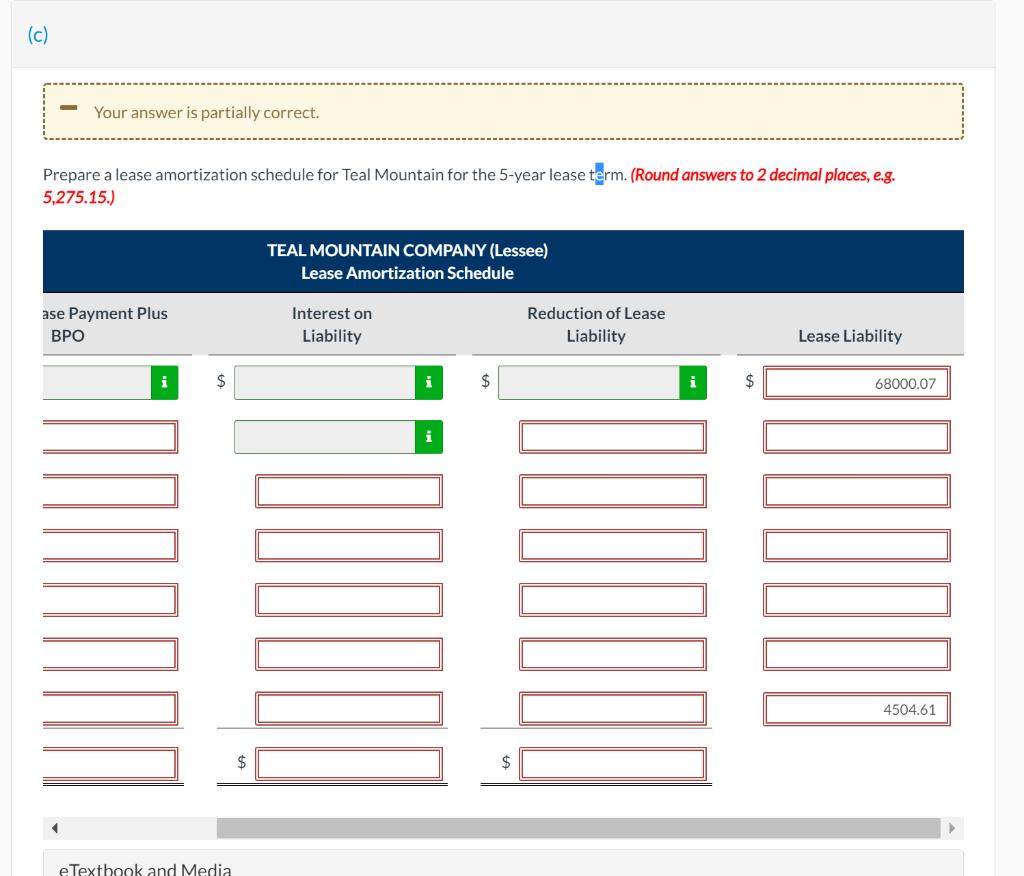 (c)

Your answer is partially correct.

Prepare a lease amortization schedule for Teal Mountain for the 5-year lease term. (Round answers to 2 decimal places, e.g. 5,275.15.)

TEAL MOUNTAIN COMPANY (Lessee)
Lease Amortization Schedule

| ase Payment Plus BPO | Interest on Liability | Reduction of Lease Liability | Lease Liability |
|---|---|---|---|
| i | $ i | $ i | $ 68000.07 |
| | i | | |
| | | | |
| | | | |
| | | | |
| | | | |
| | | | 4504.61 |
| | $ | $ | |

eTextbook and Media