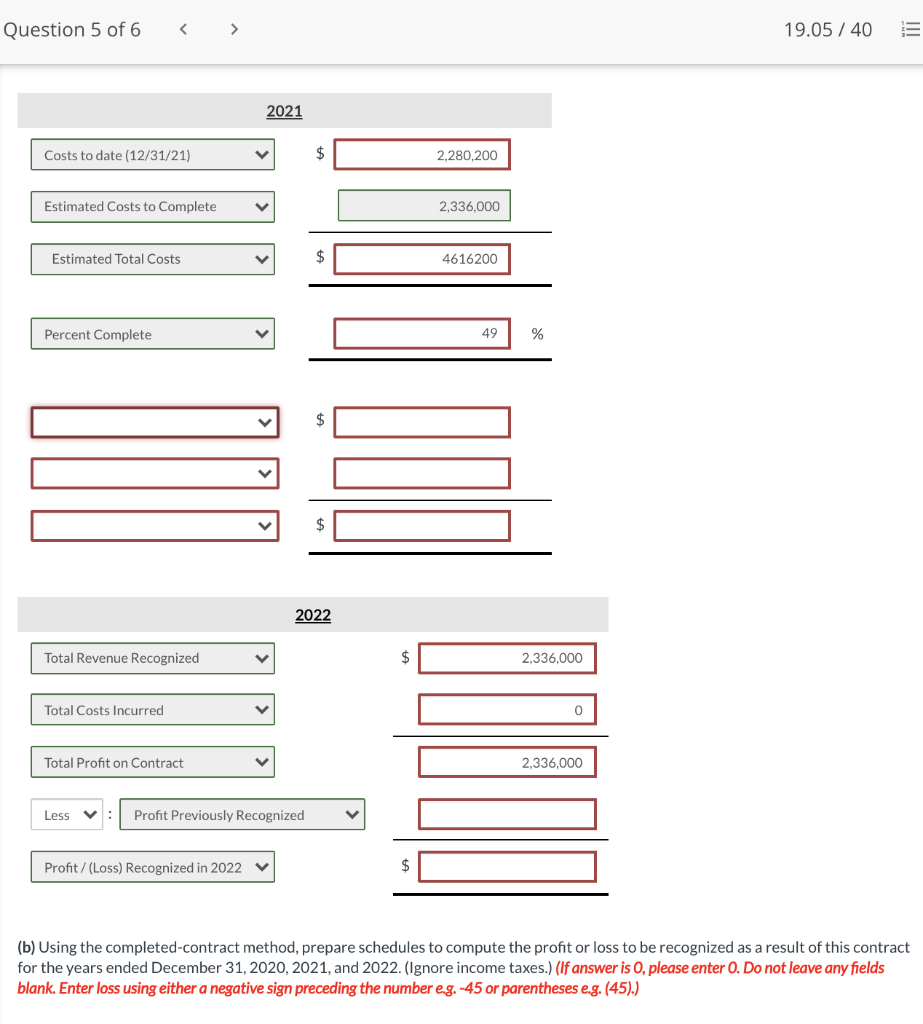 Question 5 of 6 < > 19.05 / 40

2021

Costs to date (12/31/21) $ 2,280,200

Estimated Costs to Complete 2,336,000

Estimated Total Costs $ 4616200

Percent Complete 49 %

$

$

2022

Total Revenue Recognized $ 2,336,000

Total Costs Incurred 0

Total Profit on Contract 2,336,000

Less : Profit Previously Recognized

Profit / (Loss) Recognized in 2022 $

(b) Using the completed-contract method, prepare schedules to compute the profit or loss to be recognized as a result of this contract for the years ended December 31, 2020, 2021, and 2022. (Ignore income taxes.) (If answer is 0, please enter 0. Do not leave any fields blank. Enter loss using either a negative sign preceding the number e.g. -45 or parentheses e.g. (45).)