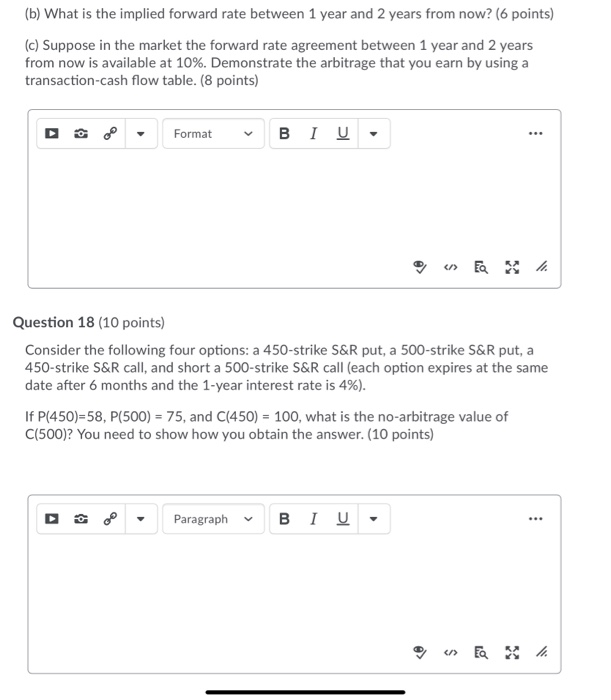 (b) What is the implied forward rate between 1 year and 2 years from now? (6 points)

(c) Suppose in the market the forward rate agreement between 1 year and 2 years from now is available at 10%. Demonstrate the arbitrage that you earn by using a transaction-cash flow table. (8 points)

Format B I U ...

Question 18 (10 points)

Consider the following four options: a 450-strike S&R put, a 500-strike S&R put, a 450-strike S&R call, and short a 500-strike S&R call (each option expires at the same date after 6 months and the 1-year interest rate is 4%).

If P(450)=58, P(500) = 75, and C(450) = 100, what is the no-arbitrage value of C(500)? You need to show how you obtain the answer. (10 points)

Paragraph B I U ...