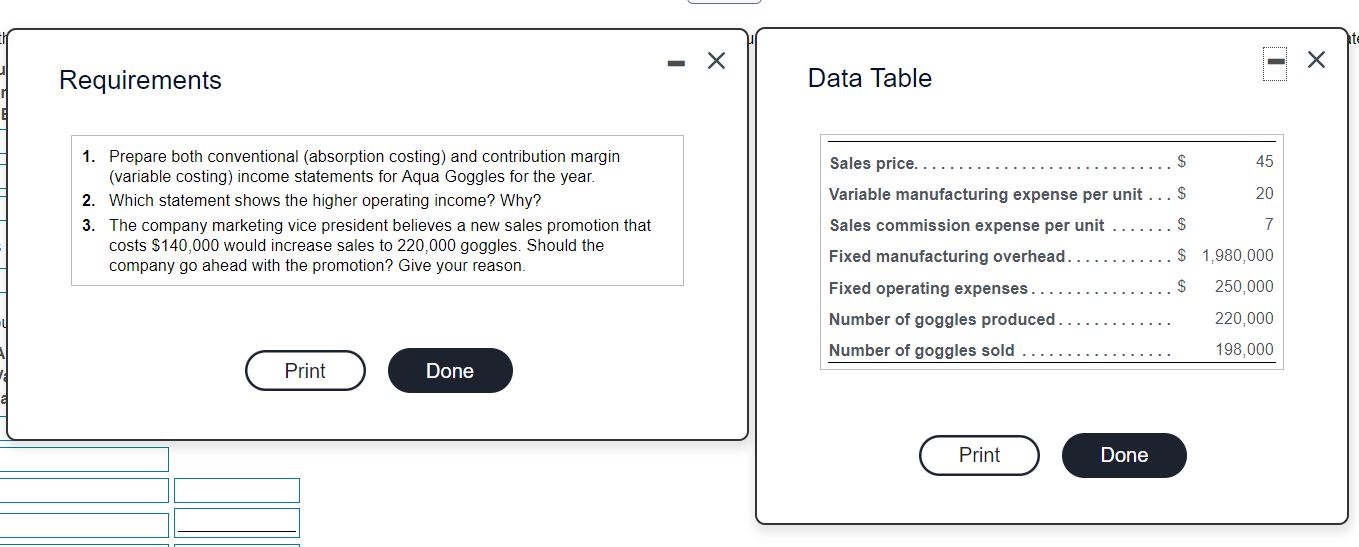 Requirements

1. Prepare both conventional (absorption costing) and contribution margin (variable costing) income statements for Aqua Goggles for the year.
2. Which statement shows the higher operating income? Why?
3. The company marketing vice president believes a new sales promotion that costs $140,000 would increase sales to 220,000 goggles. Should the company go ahead with the promotion? Give your reason.

Print Done

Data Table

| | | |
|---|---|---|
| Sales price. . . . . . . . . . . . . . . . . . . . . . . . . . . . | $ | 45 |
| Variable manufacturing expense per unit . . . | $ | 20 |
| Sales commission expense per unit . . . . . . . | $ | 7 |
| Fixed manufacturing overhead. . . . . . . . . . . . | $ | 1,980,000 |
| Fixed operating expenses. . . . . . . . . . . . . . . . | $ | 250,000 |
| Number of goggles produced. . . . . . . . . . . . . | | 220,000 |
| Number of goggles sold . . . . . . . . . . . . . . . . . | | 198,000 |

Print Done