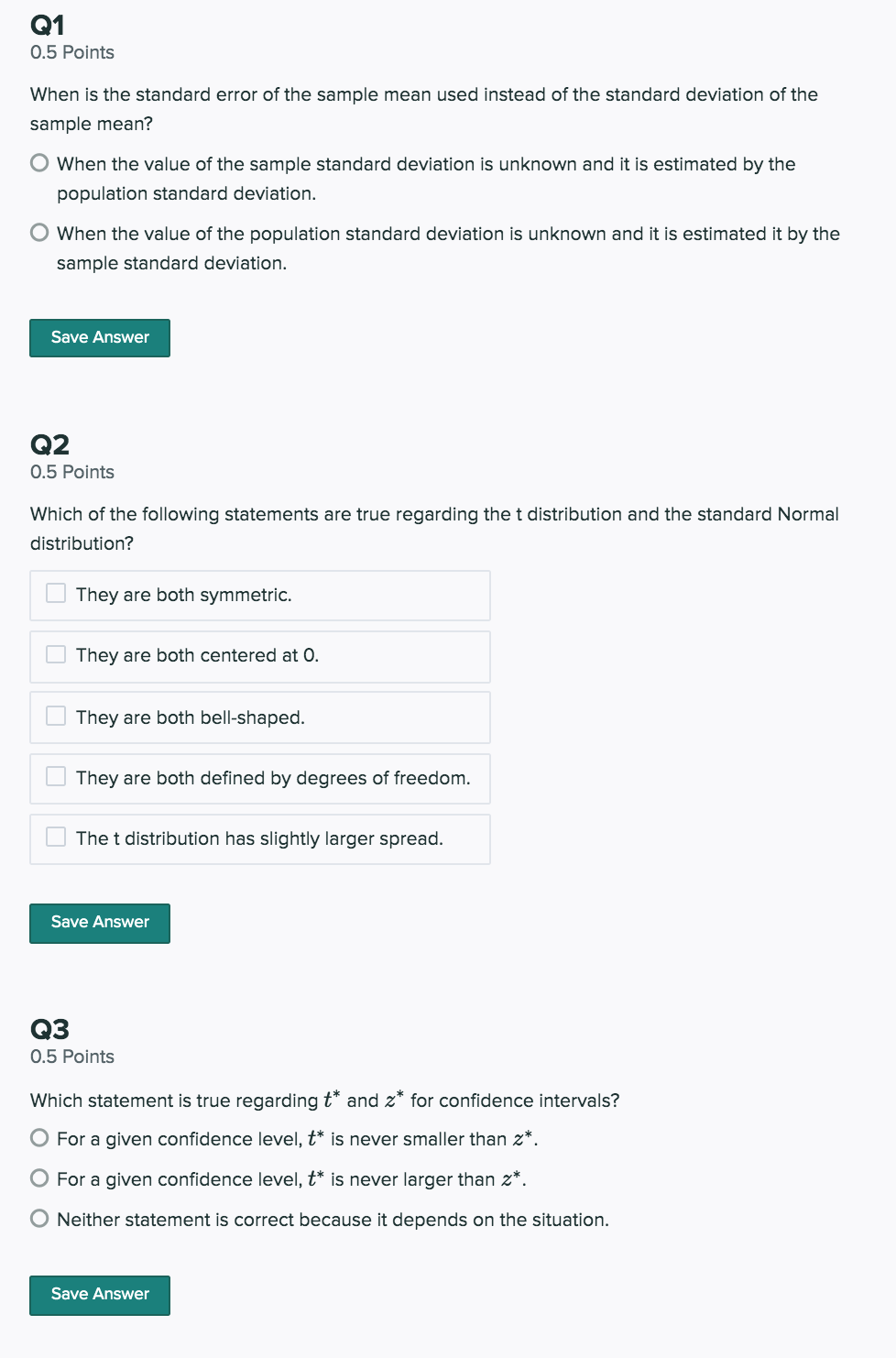 Q1
0.5 Points

When is the standard error of the sample mean used instead of the standard deviation of the sample mean?

When the value of the sample standard deviation is unknown and it is estimated by the population standard deviation.

When the value of the population standard deviation is unknown and it is estimated it by the sample standard deviation.

Save Answer

Q2
0.5 Points

Which of the following statements are true regarding the t distribution and the standard Normal distribution?

They are both symmetric.

They are both centered at 0.

They are both bell-shaped.

They are both defined by degrees of freedom.

The t distribution has slightly larger spread.

Save Answer

Q3
0.5 Points

Which statement is true regarding $t^*$ and $z^*$ for confidence intervals?

For a given confidence level, $t^*$ is never smaller than $z^*$.

For a given confidence level, $t^*$ is never larger than $z^*$.

Neither statement is correct because it depends on the situation.

Save Answer