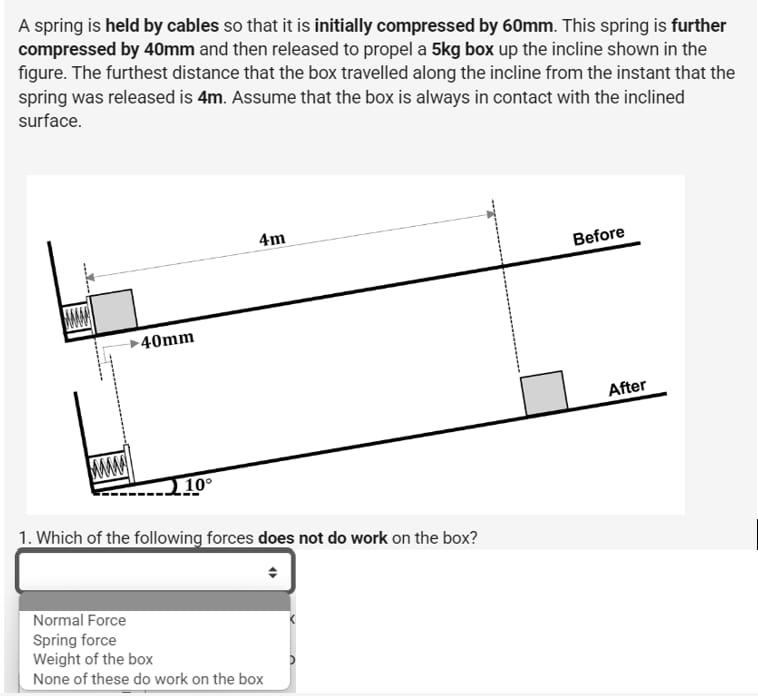 A spring is held by cables so that it is initially compressed by 60mm. This spring is further compressed by 40mm and then released to propel a 5kg box up the incline shown in the figure. The furthest distance that the box travelled along the incline from the instant that the spring was released is 4m. Assume that the box is always in contact with the inclined surface.

4m
Before
40mm
After
10°

1. Which of the following forces does not do work on the box?

Normal Force
Spring force
Weight of the box
None of these do work on the box