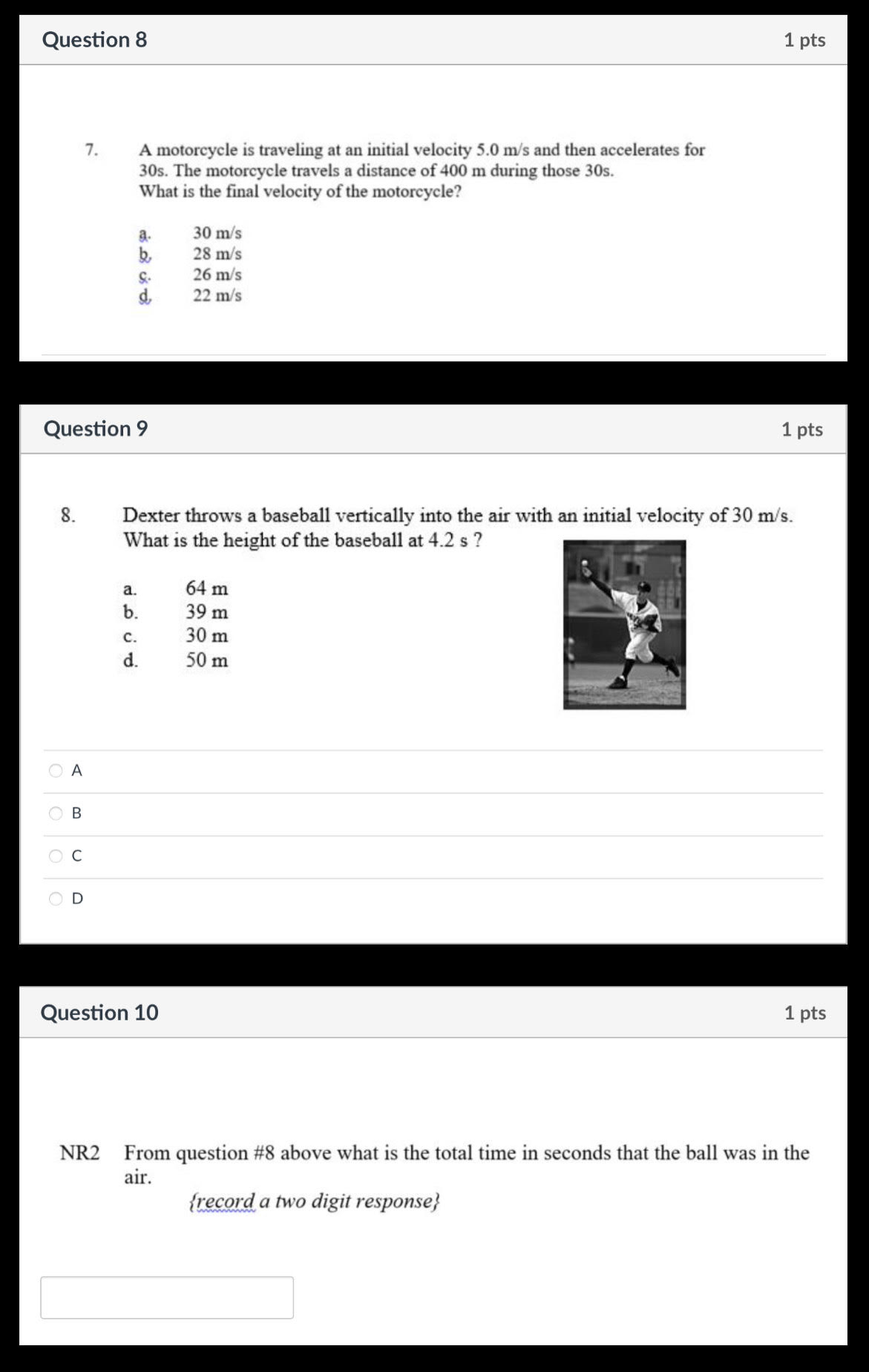 Question 8

1 pts

7. A motorcycle is traveling at an initial velocity 5.0 m/s and then accelerates for 30s. The motorcycle travels a distance of 400 m during those 30s. What is the final velocity of the motorcycle?

a. 30 m/s
b. 28 m/s
c. 26 m/s
d. 22 m/s

Question 9

1 pts

8. Dexter throws a baseball vertically into the air with an initial velocity of 30 m/s. What is the height of the baseball at 4.2 s ?

a. 64 m
b. 39 m
c. 30 m
d. 50 m

A

B

C

D

Question 10

1 pts

NR2 From question #8 above what is the total time in seconds that the ball was in the air.

{record a two digit response}