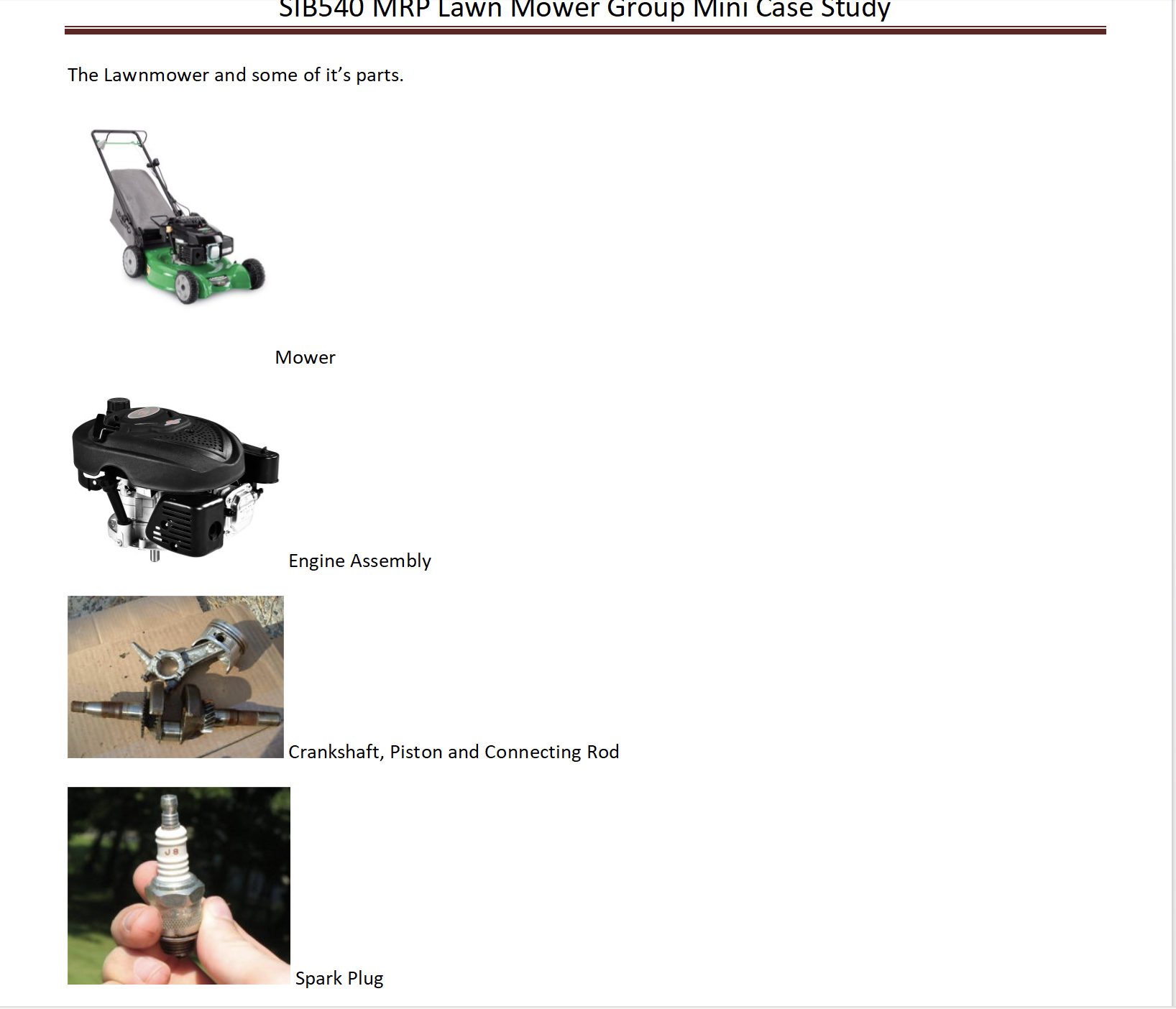 SIB540 MRP Lawn Mower Group Mini Case Study

The Lawnmower and some of it's parts.

Mower

Engine Assembly

Crankshaft, Piston and Connecting Rod

J8

Spark Plug