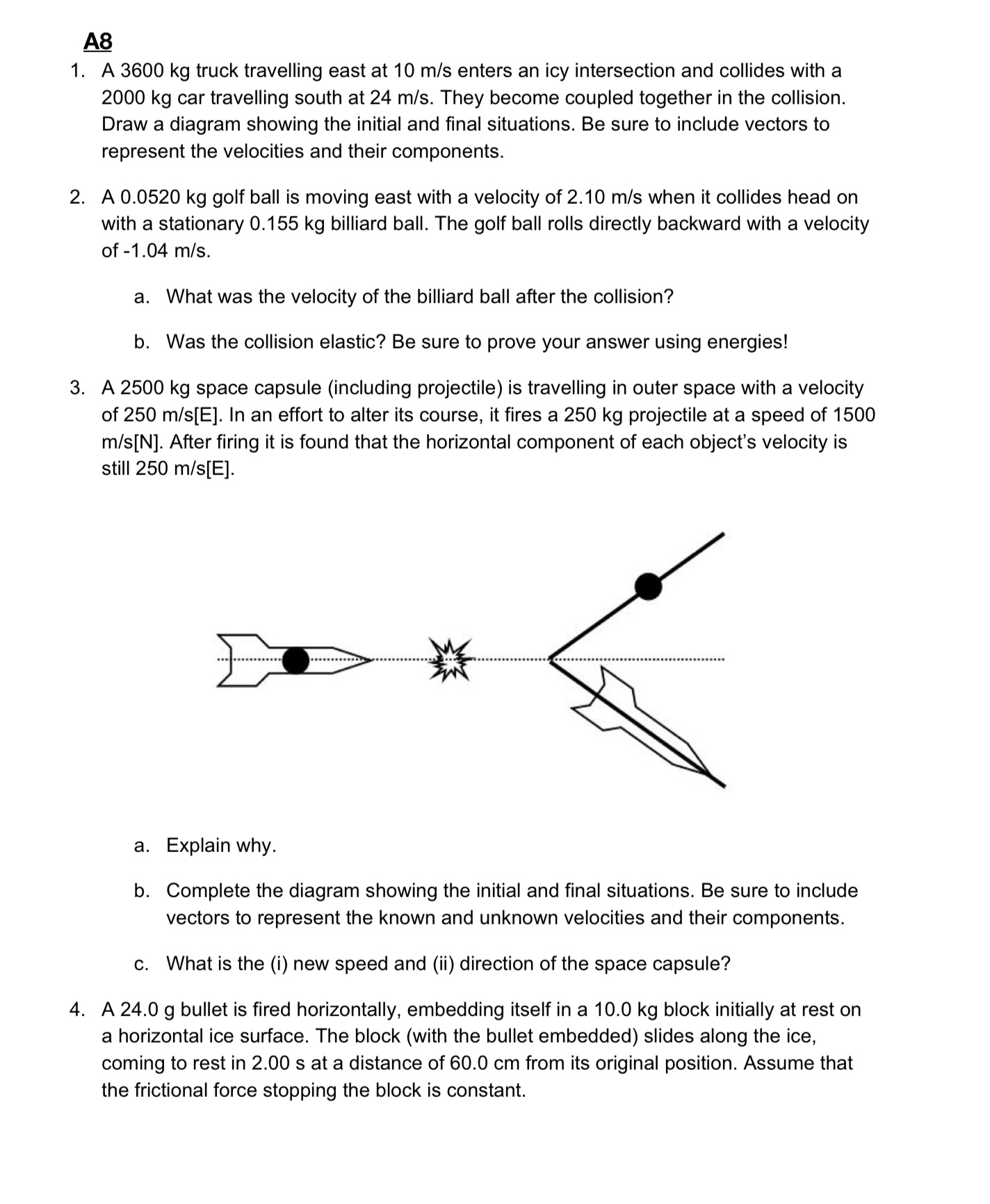 A8

1. A 3600 kg truck travelling east at 10 m/s enters an icy intersection and collides with a 2000 kg car travelling south at 24 m/s. They become coupled together in the collision. Draw a diagram showing the initial and final situations. Be sure to include vectors to represent the velocities and their components.

2. A 0.0520 kg golf ball is moving east with a velocity of 2.10 m/s when it collides head on with a stationary 0.155 kg billiard ball. The golf ball rolls directly backward with a velocity of -1.04 m/s.

a. What was the velocity of the billiard ball after the collision?

b. Was the collision elastic? Be sure to prove your answer using energies!

3. A 2500 kg space capsule (including projectile) is travelling in outer space with a velocity of 250 m/s[E]. In an effort to alter its course, it fires a 250 kg projectile at a speed of 1500 m/s[N]. After firing it is found that the horizontal component of each object's velocity is still 250 m/s[E].

a. Explain why.

b. Complete the diagram showing the initial and final situations. Be sure to include vectors to represent the known and unknown velocities and their components.

c. What is the (i) new speed and (ii) direction of the space capsule?

4. A 24.0 g bullet is fired horizontally, embedding itself in a 10.0 kg block initially at rest on a horizontal ice surface. The block (with the bullet embedded) slides along the ice, coming to rest in 2.00 s at a distance of 60.0 cm from its original position. Assume that the frictional force stopping the block is constant.