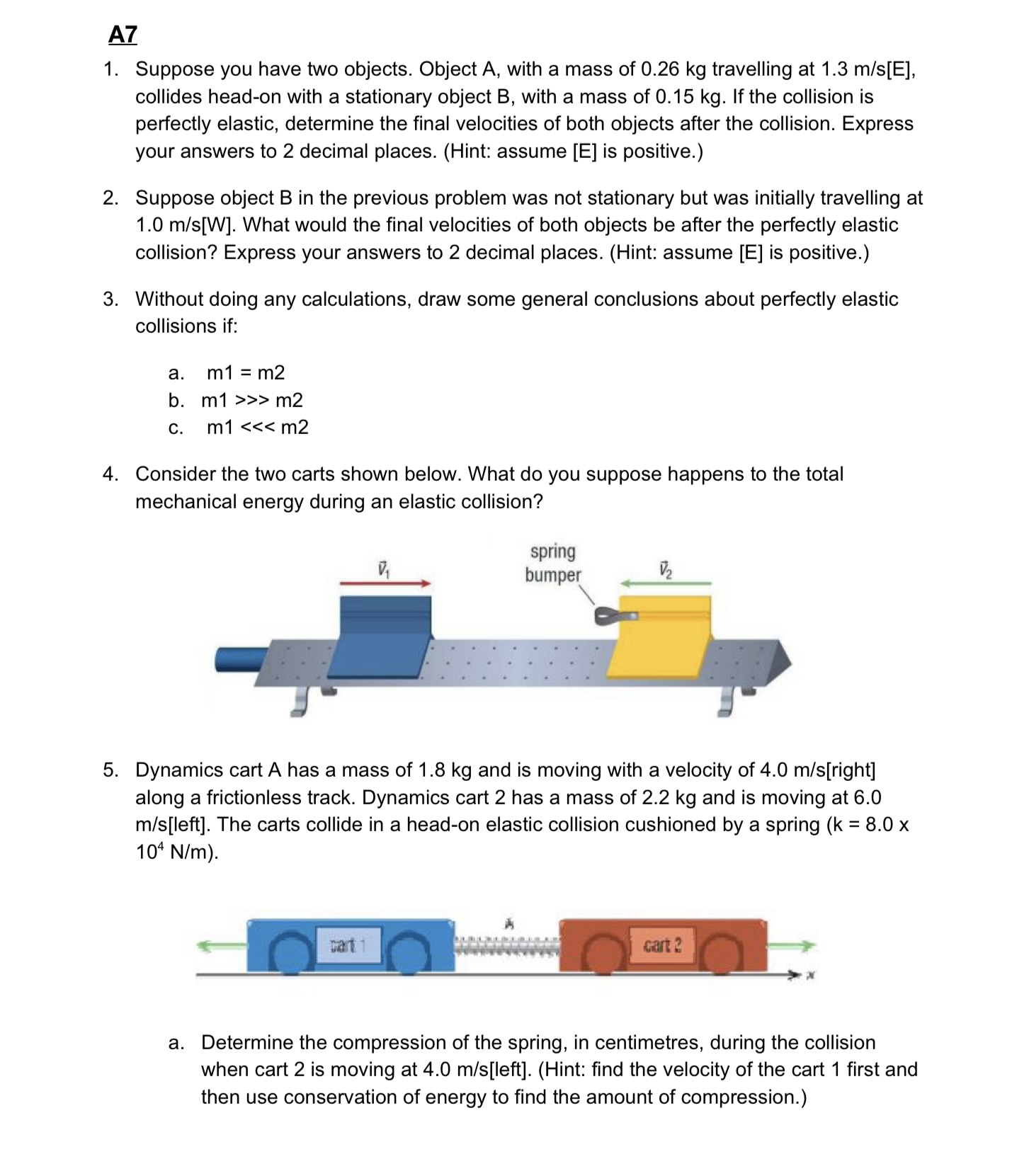 A7

1. Suppose you have two objects. Object A, with a mass of 0.26 kg travelling at 1.3 m/s[E], collides head-on with a stationary object B, with a mass of 0.15 kg. If the collision is perfectly elastic, determine the final velocities of both objects after the collision. Express your answers to 2 decimal places. (Hint: assume [E] is positive.)

2. Suppose object B in the previous problem was not stationary but was initially travelling at 1.0 m/s[W]. What would the final velocities of both objects be after the perfectly elastic collision? Express your answers to 2 decimal places. (Hint: assume [E] is positive.)

3. Without doing any calculations, draw some general conclusions about perfectly elastic collisions if:

a. m1 = m2
b. m1 >>> m2
c. m1 <<< m2

4. Consider the two carts shown below. What do you suppose happens to the total mechanical energy during an elastic collision?

$\vec{v}_1$
spring bumper
$\vec{v}_2$

5. Dynamics cart A has a mass of 1.8 kg and is moving with a velocity of 4.0 m/s[right] along a frictionless track. Dynamics cart 2 has a mass of 2.2 kg and is moving at 6.0 m/s[left]. The carts collide in a head-on elastic collision cushioned by a spring (k = 8.0 x $10^4$ N/m).

cart 1
$k$
cart 2
$x$

a. Determine the compression of the spring, in centimetres, during the collision when cart 2 is moving at 4.0 m/s[left]. (Hint: find the velocity of the cart 1 first and then use conservation of energy to find the amount of compression.)