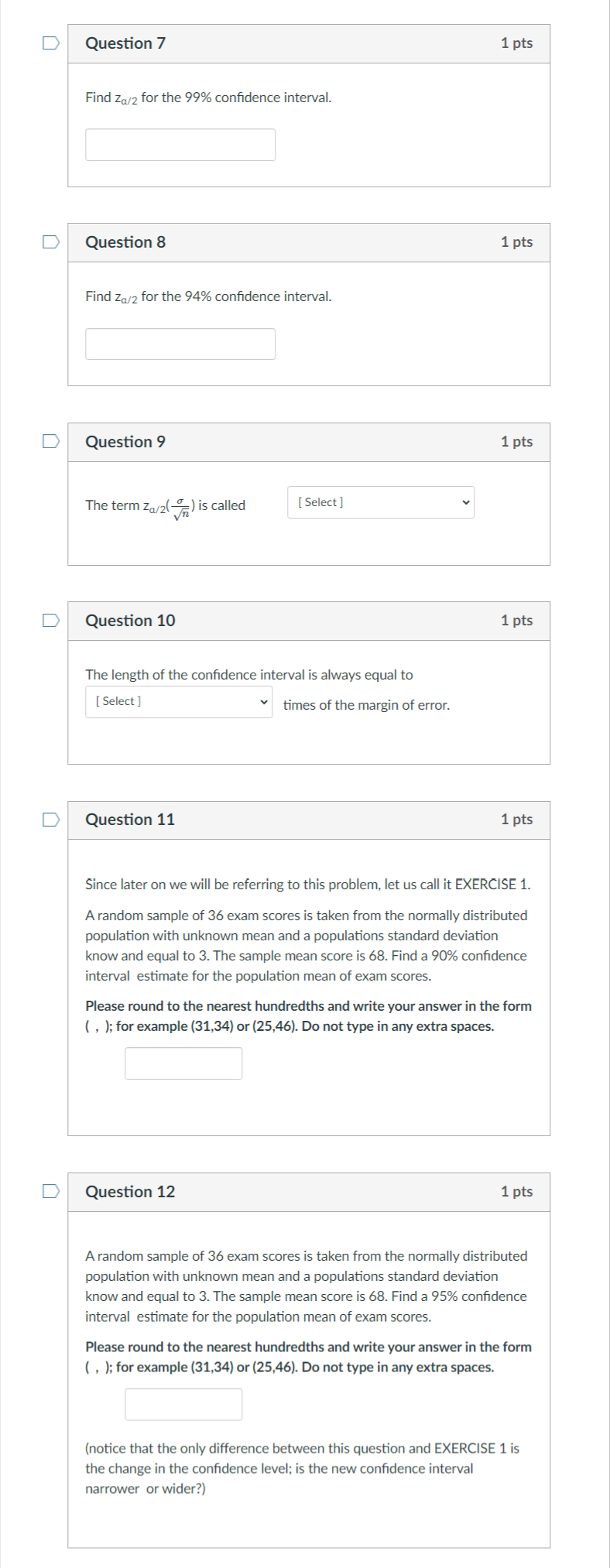 Question 7
1 pts

Find $z_{\alpha/2}$ for the 99% confidence interval.

Question 8
1 pts

Find $z_{\alpha/2}$ for the 94% confidence interval.

Question 9
1 pts

The term $z_{\alpha/2}(\frac{\sigma}{\sqrt{n}})$ is called [ Select ]

Question 10
1 pts

The length of the confidence interval is always equal to [ Select ] times of the margin of error.

Question 11
1 pts

Since later on we will be referring to this problem, let us call it EXERCISE 1.

A random sample of 36 exam scores is taken from the normally distributed population with unknown mean and a populations standard deviation know and equal to 3. The sample mean score is 68. Find a 90% confidence interval estimate for the population mean of exam scores.

Please round to the nearest hundredths and write your answer in the form ( , ); for example (31,34) or (25,46). Do not type in any extra spaces.

Question 12
1 pts

A random sample of 36 exam scores is taken from the normally distributed population with unknown mean and a populations standard deviation know and equal to 3. The sample mean score is 68. Find a 95% confidence interval estimate for the population mean of exam scores.

Please round to the nearest hundredths and write your answer in the form ( , ); for example (31,34) or (25,46). Do not type in any extra spaces.

(notice that the only difference between this question and EXERCISE 1 is the change in the confidence level; is the new confidence interval narrower or wider?)